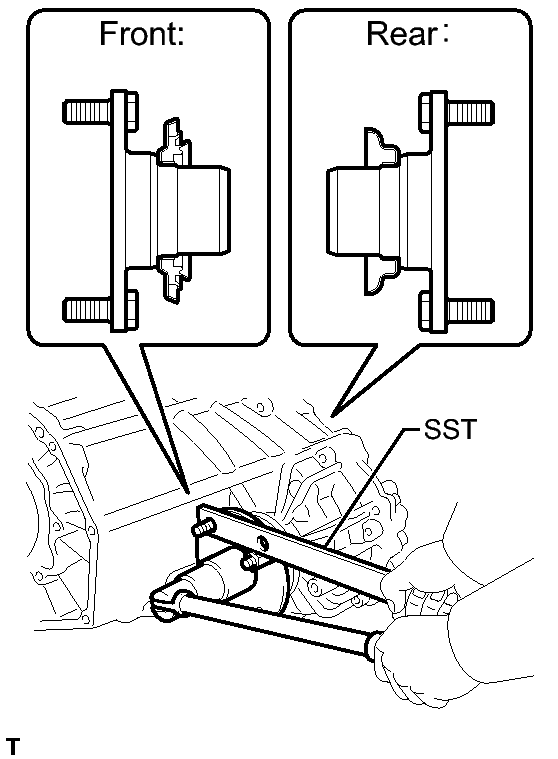 Front:

Rear:

SST

T