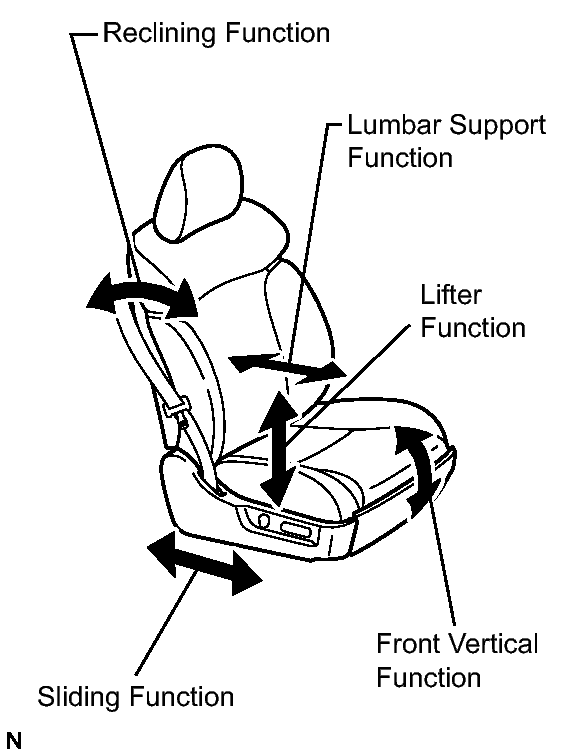 Reclining Function

Lumbar Support Function

Lifter Function

Front Vertical Function

Sliding Function

N