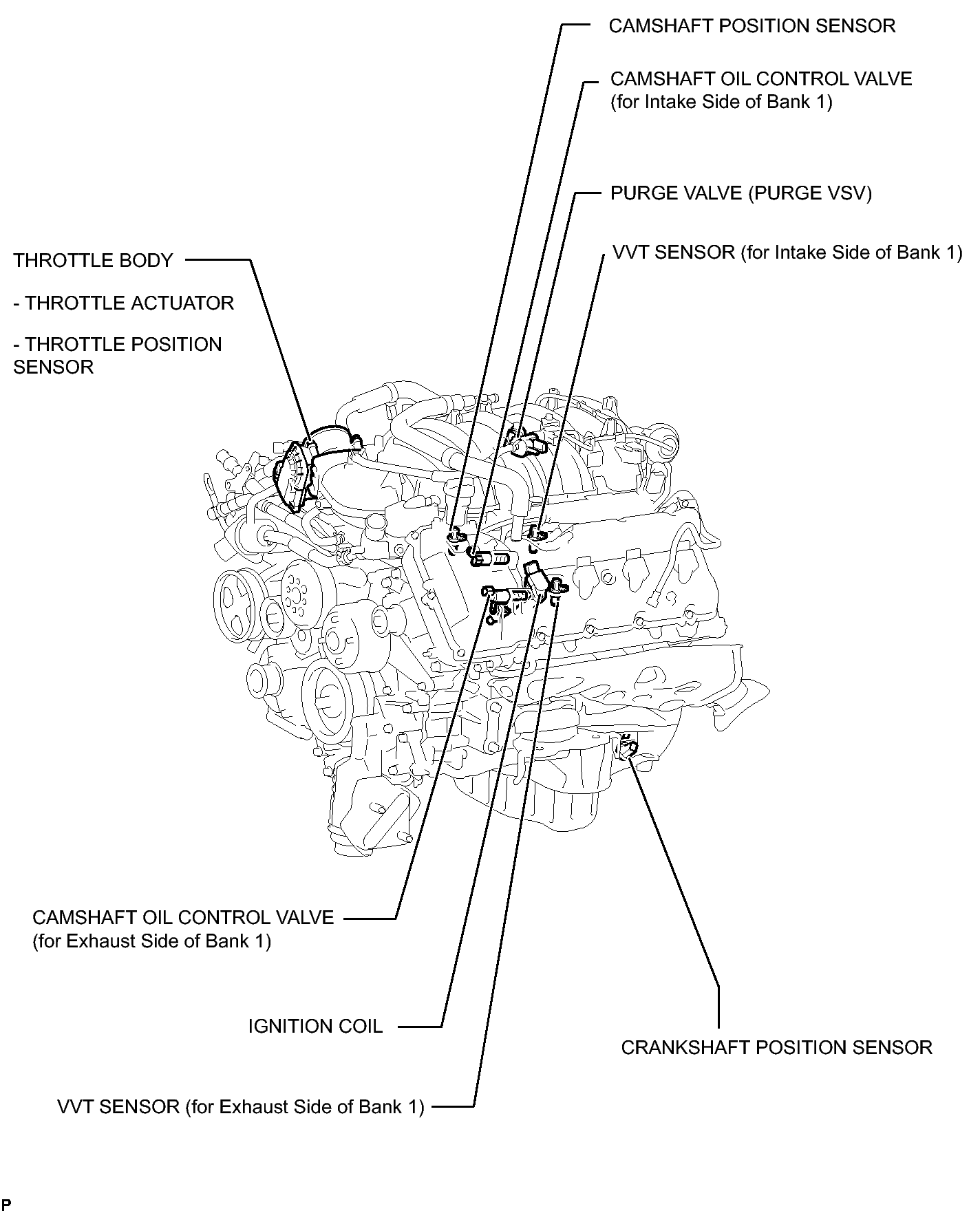 CAMSHAFT POSITION SENSOR

CAMSHAFT OIL CONTROL VALVE
(for Intake Side of Bank 1)

PURGE VALVE (PURGE VSV)

VVT SENSOR (for Intake Side of Bank 1)

THROTTLE BODY

- THROTTLE ACTUATOR

- THROTTLE POSITION SENSOR

CAMSHAFT OIL CONTROL VALVE
(for Exhaust Side of Bank 1)

IGNITION COIL

CRANKSHAFT POSITION SENSOR

VVT SENSOR (for Exhaust Side of Bank 1)

P