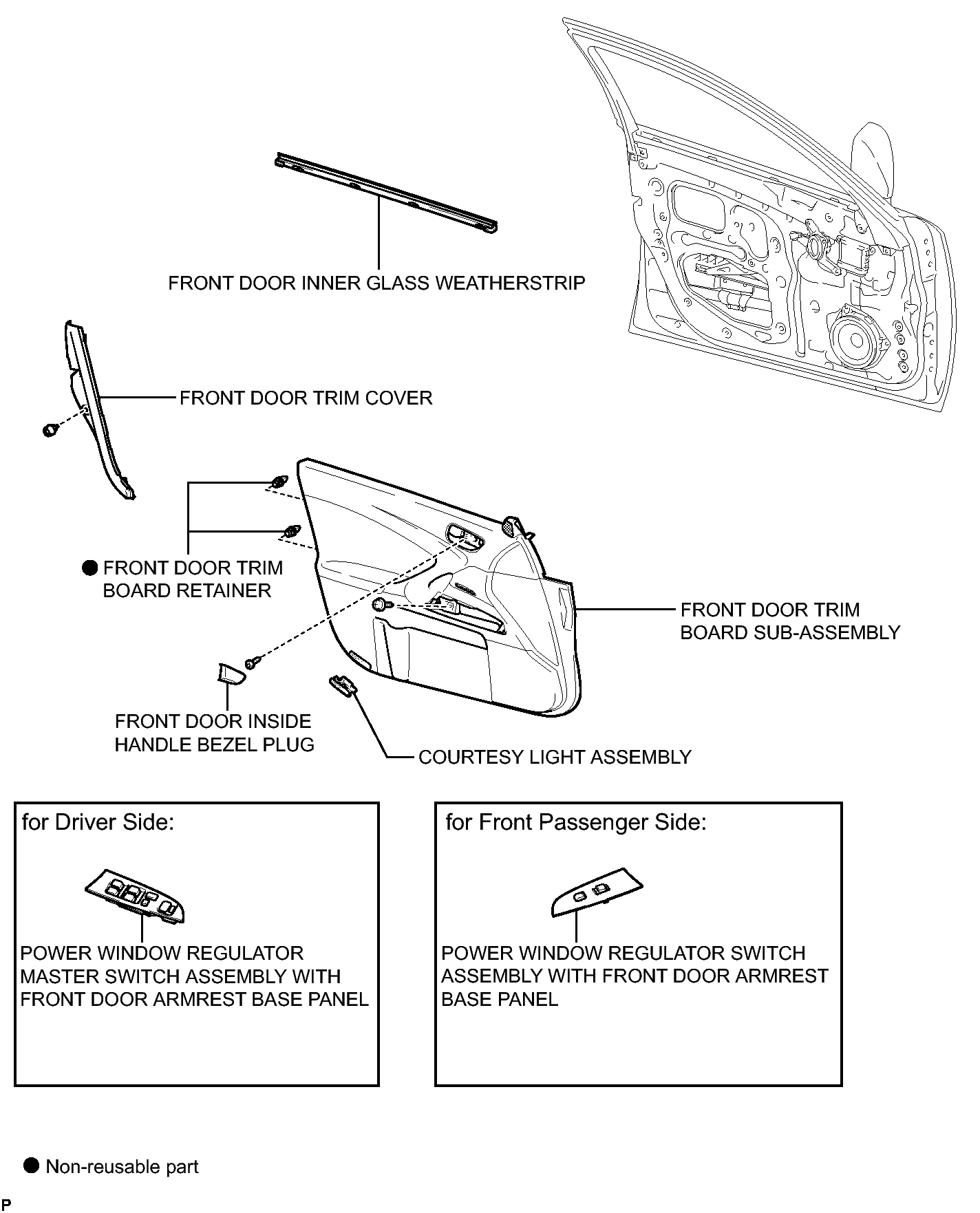 FRONT DOOR INNER GLASS WEATHERSTRIP

FRONT DOOR TRIM COVER

● FRONT DOOR TRIM BOARD RETAINER

FRONT DOOR TRIM BOARD SUB-ASSEMBLY

FRONT DOOR INSIDE HANDLE BEZEL PLUG

COURTESY LIGHT ASSEMBLY

for Driver Side:

POWER WINDOW REGULATOR MASTER SWITCH ASSEMBLY WITH FRONT DOOR ARMREST BASE PANEL

for Front Passenger Side:

POWER WINDOW REGULATOR SWITCH ASSEMBLY WITH FRONT DOOR ARMREST BASE PANEL

● Non-reusable part

P