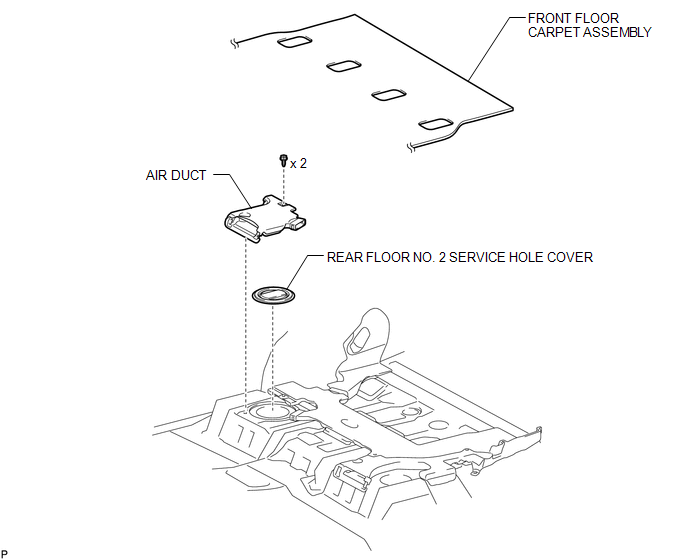 FRONT FLOOR CARPET ASSEMBLY

x 2

AIR DUCT

REAR FLOOR NO. 2 SERVICE HOLE COVER

P