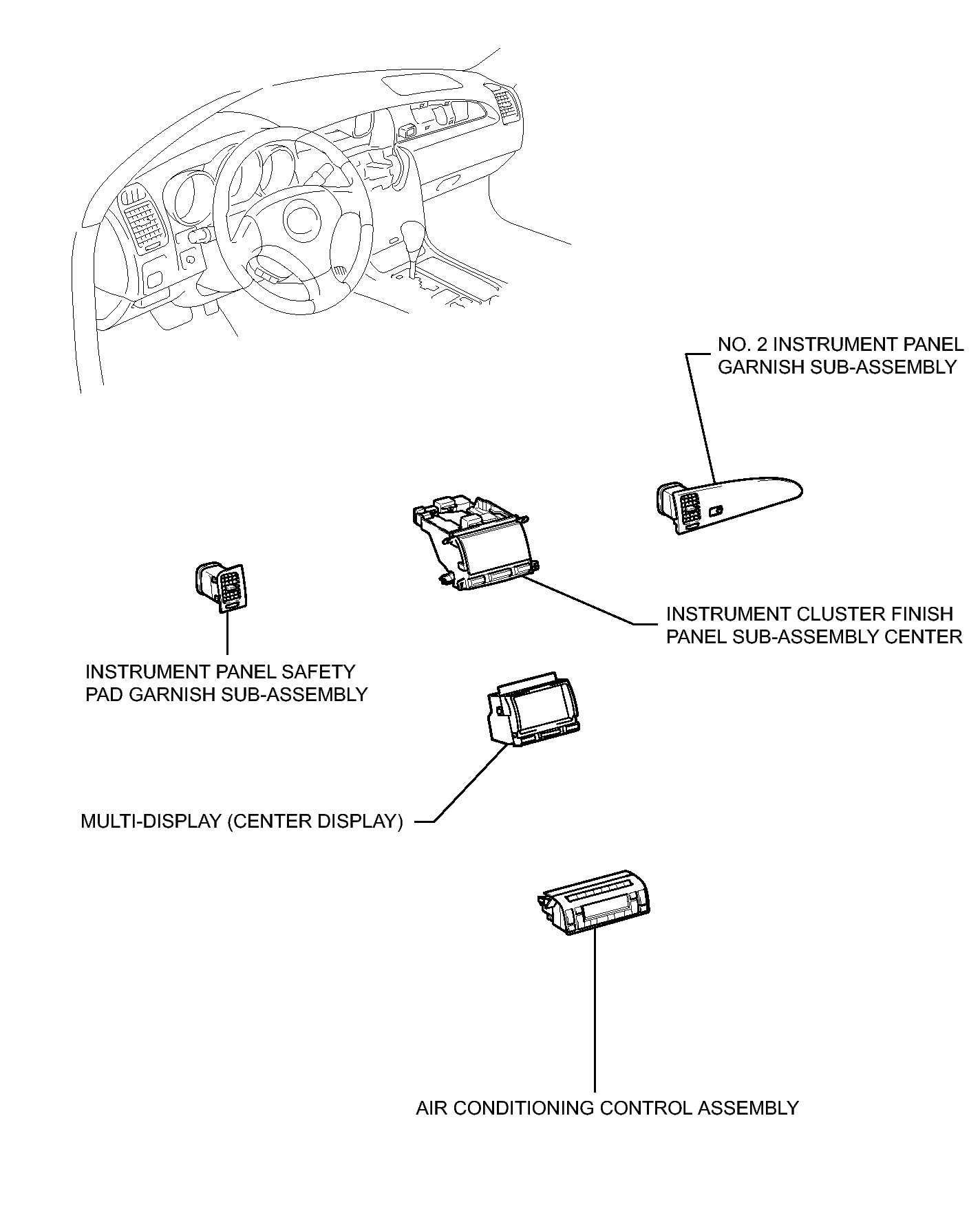 NO. 2 INSTRUMENT PANEL GARNISH SUB-ASSEMBLY

INSTRUMENT CLUSTER FINISH PANEL SUB-ASSEMBLY CENTER

INSTRUMENT PANEL SAFETY PAD GARNISH SUB-ASSEMBLY

MULTI-DISPLAY (CENTER DISPLAY)

AIR CONDITIONING CONTROL ASSEMBLY