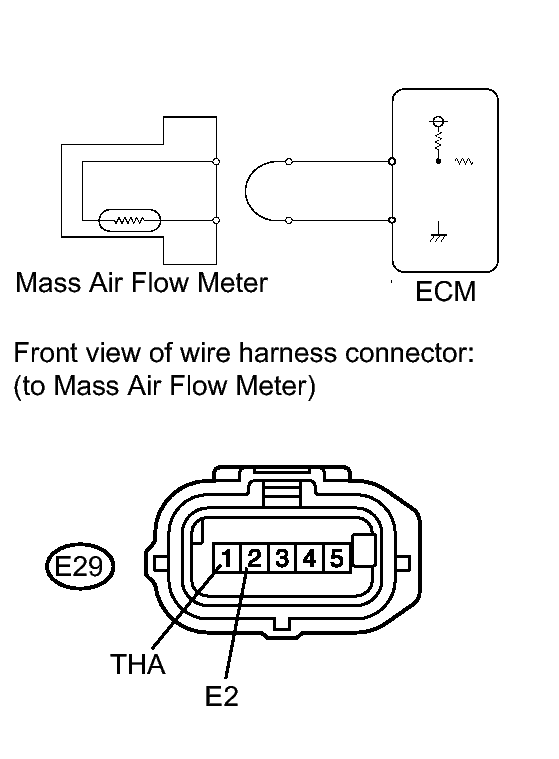 Mass Air Flow Meter

ECM

Front view of wire harness connector:
(to Mass Air Flow Meter)

E29

1 2 3 4 5

THA

E2