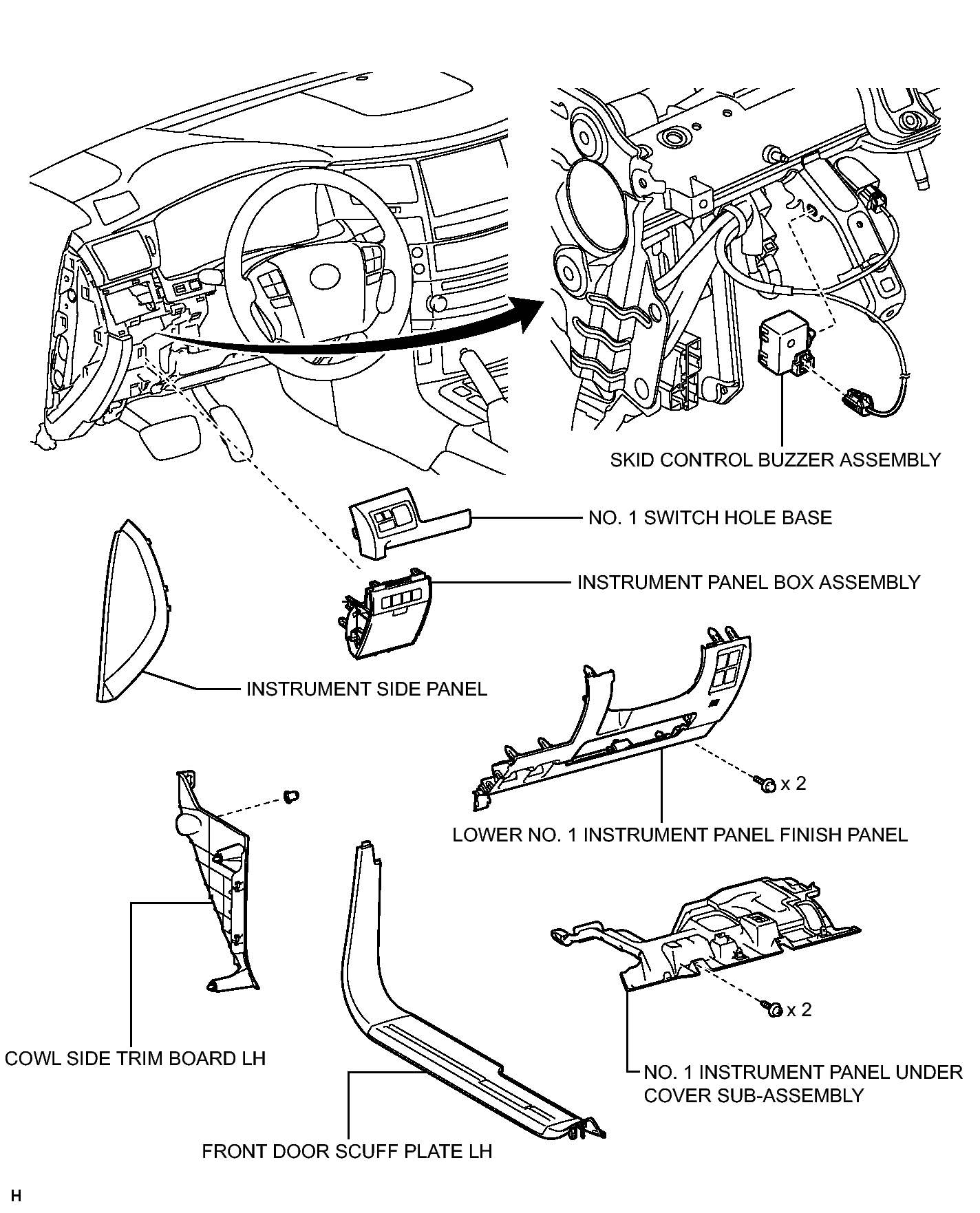 SKID CONTROL BUZZER ASSEMBLY

NO. 1 SWITCH HOLE BASE

INSTRUMENT PANEL BOX ASSEMBLY

INSTRUMENT SIDE PANEL

x 2

LOWER NO. 1 INSTRUMENT PANEL FINISH PANEL

x 2

COWL SIDE TRIM BOARD LH

NO. 1 INSTRUMENT PANEL UNDER COVER SUB-ASSEMBLY

FRONT DOOR SCUFF PLATE LH

H