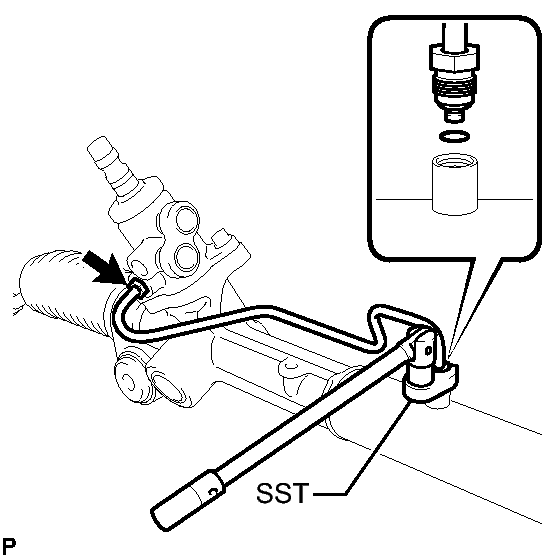 SST

P