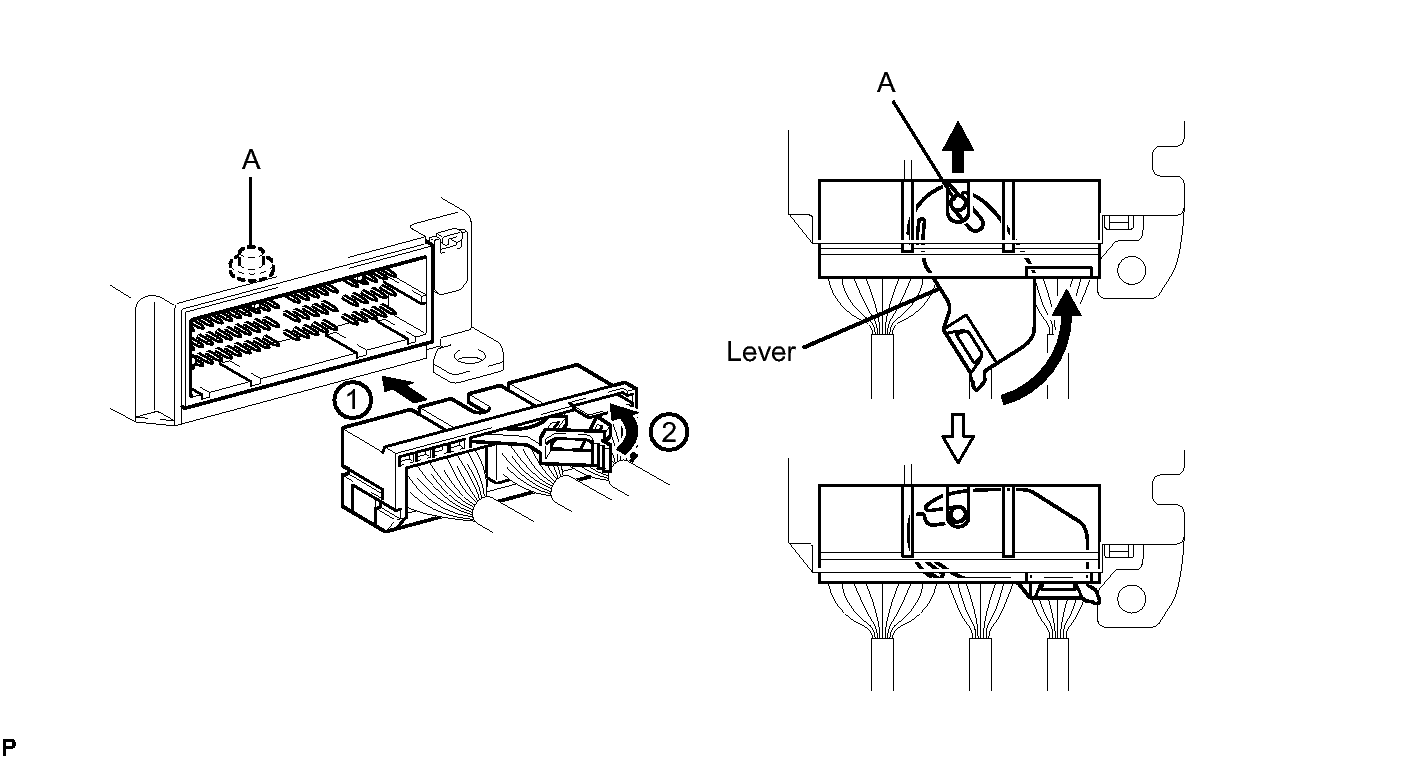 A

1

2

A

Lever

P