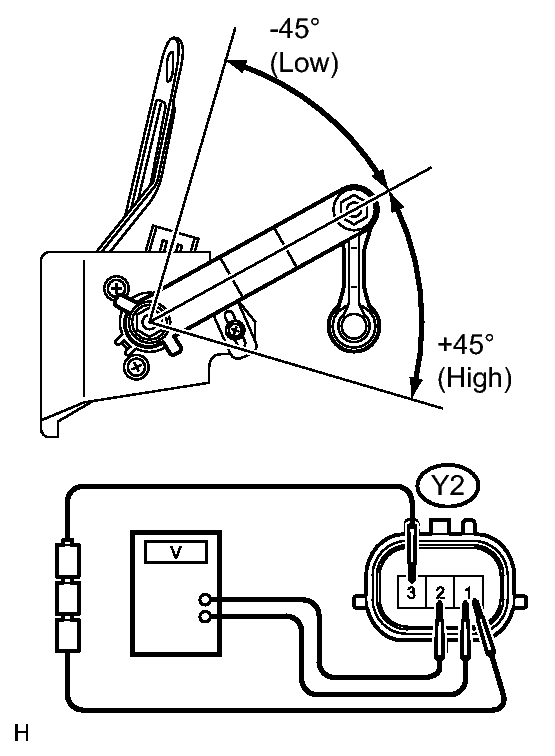 -45°
(Low)

+45°
(High)

Y2

V

3 2 1

H