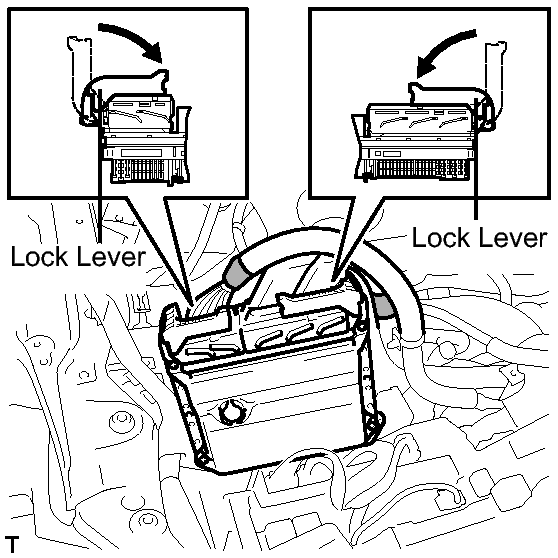 Lock Lever

Lock Lever

T