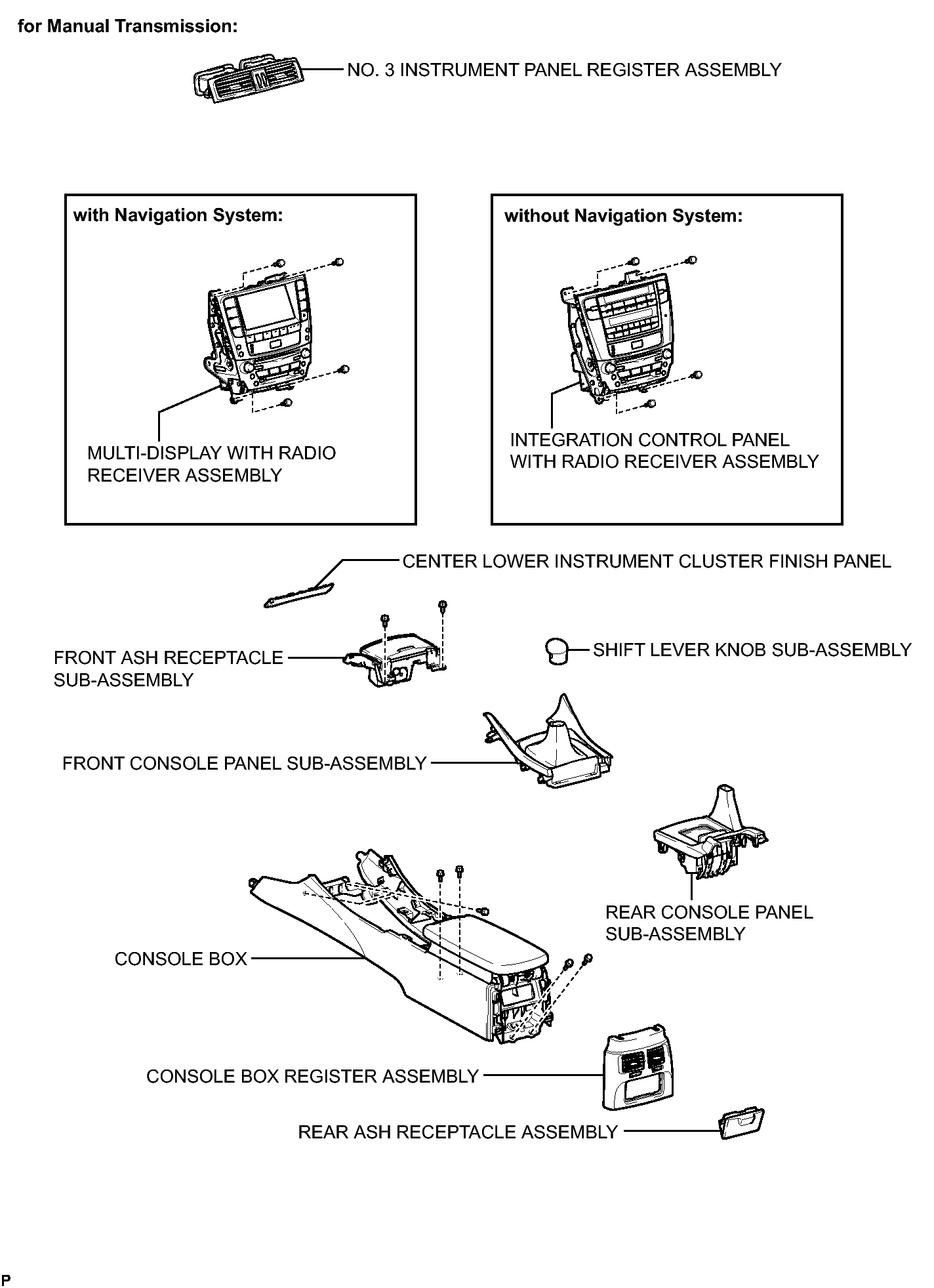 for Manual Transmission:

NO. 3 INSTRUMENT PANEL REGISTER ASSEMBLY

with Navigation System:

MULTI-DISPLAY WITH RADIO RECEIVER ASSEMBLY

without Navigation System:

INTEGRATION CONTROL PANEL WITH RADIO RECEIVER ASSEMBLY

CENTER LOWER INSTRUMENT CLUSTER FINISH PANEL

FRONT ASH RECEPTACLE SUB-ASSEMBLY

SHIFT LEVER KNOB SUB-ASSEMBLY

FRONT CONSOLE PANEL SUB-ASSEMBLY

REAR CONSOLE PANEL SUB-ASSEMBLY

CONSOLE BOX

CONSOLE BOX REGISTER ASSEMBLY

REAR ASH RECEPTACLE ASSEMBLY

P