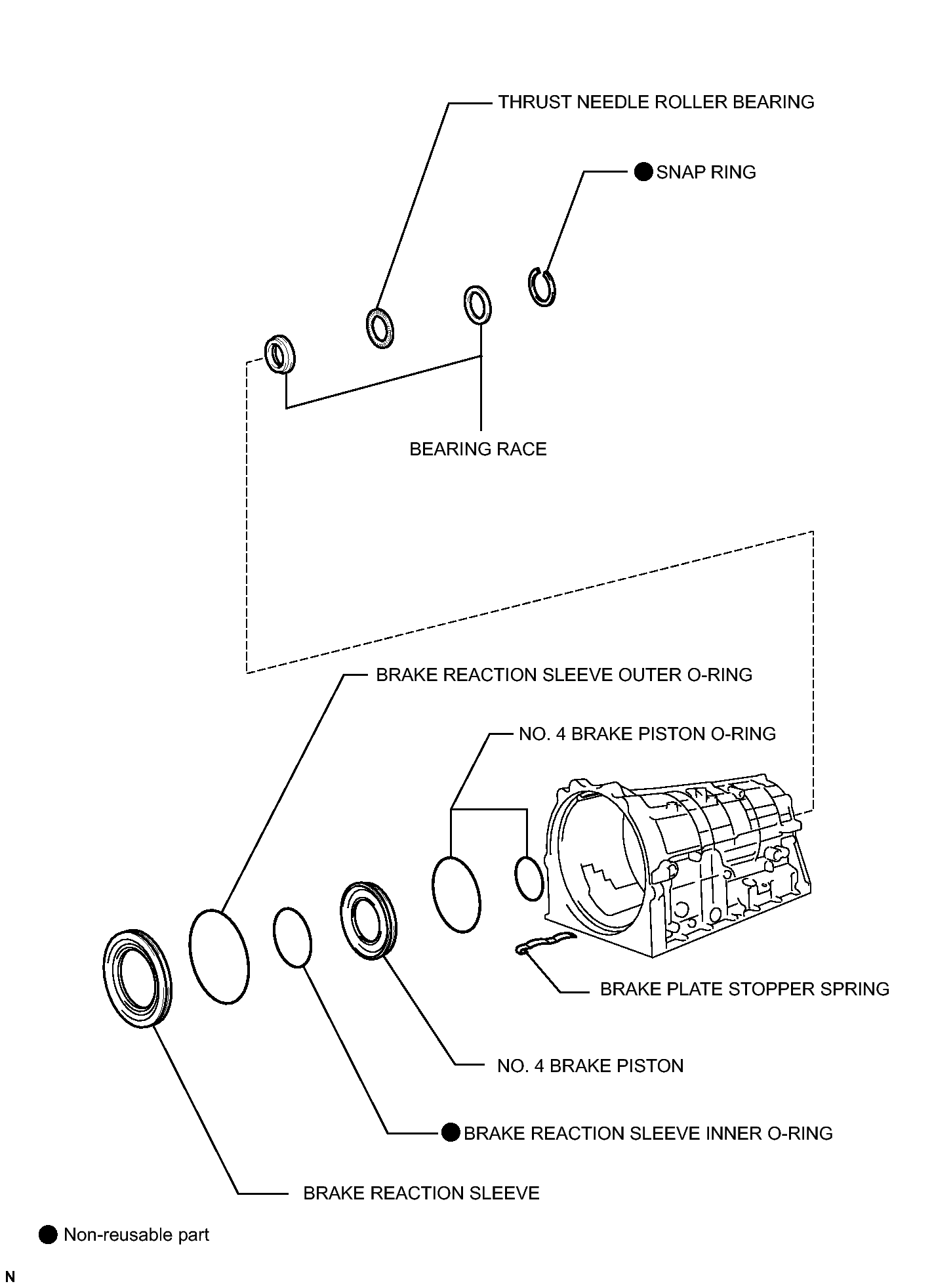 THRUST NEEDLE ROLLER BEARING

● SNAP RING

BEARING RACE

BRAKE REACTION SLEEVE OUTER O-RING

NO. 4 BRAKE PISTON O-RING

BRAKE PLATE STOPPER SPRING

NO. 4 BRAKE PISTON

● BRAKE REACTION SLEEVE INNER O-RING

BRAKE REACTION SLEEVE

● Non-reusable part

N