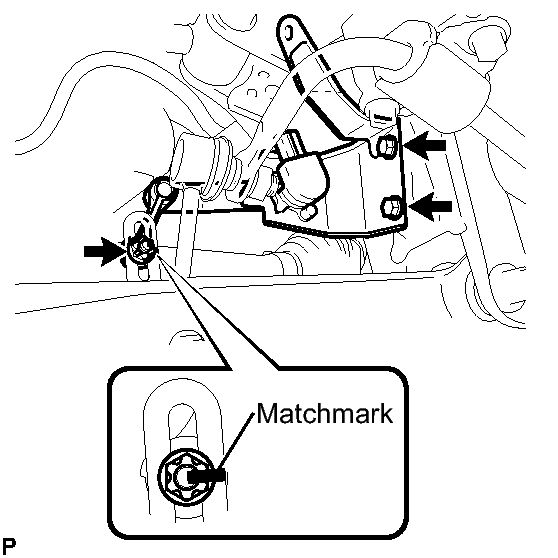 Matchmark

P