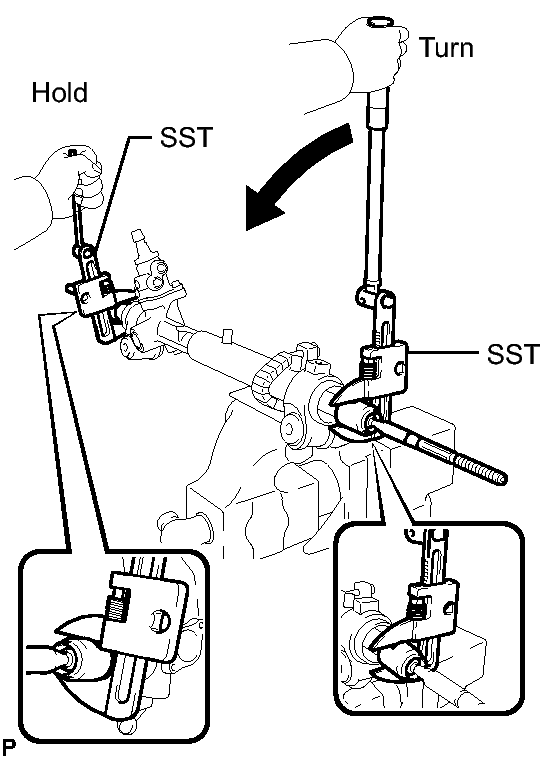 Turn

Hold

SST

SST

P