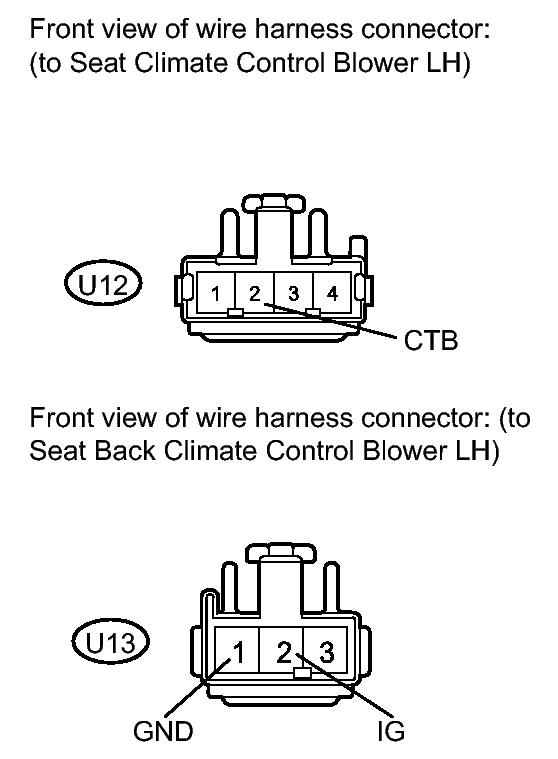 Front view of wire harness connector: (to Seat Climate Control Blower LH)

U12

1 2 3 4

CTB

Front view of wire harness connector: (to Seat Back Climate Control Blower LH)

U13

1 2 3

GND

IG