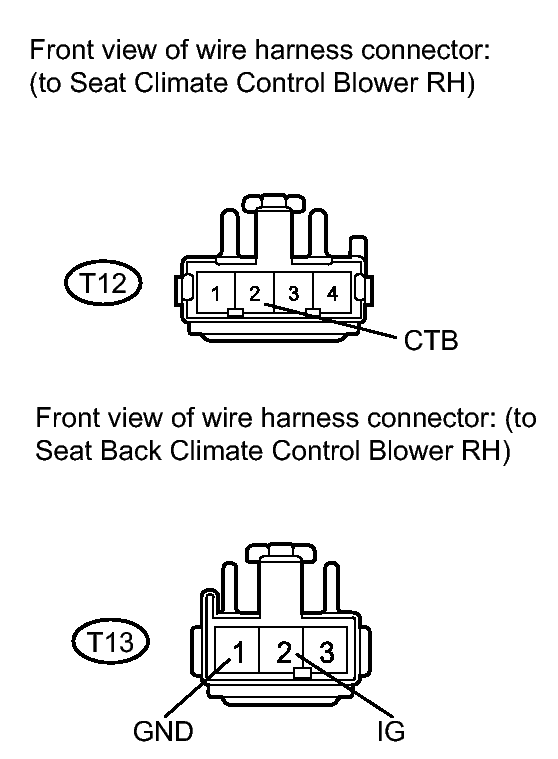 Front view of wire harness connector:
(to Seat Climate Control Blower RH)

T12

1 2 3 4

CTB

Front view of wire harness connector: (to Seat Back Climate Control Blower RH)

T13

1 2 3

GND

IG