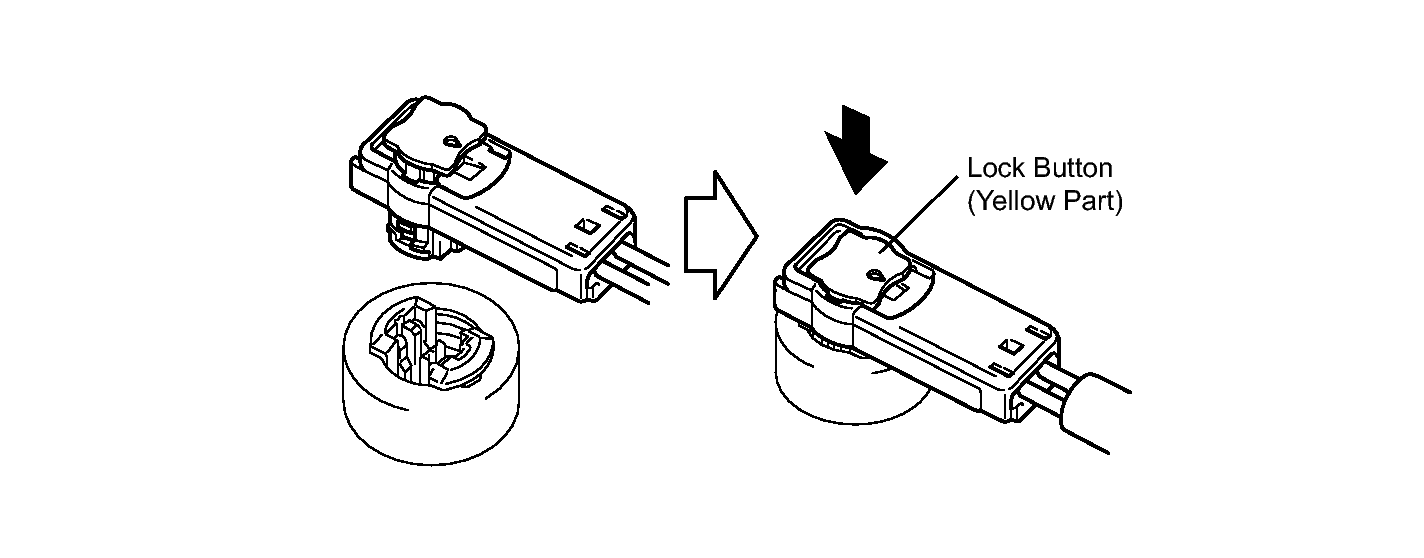 Lock Button
(Yellow Part)