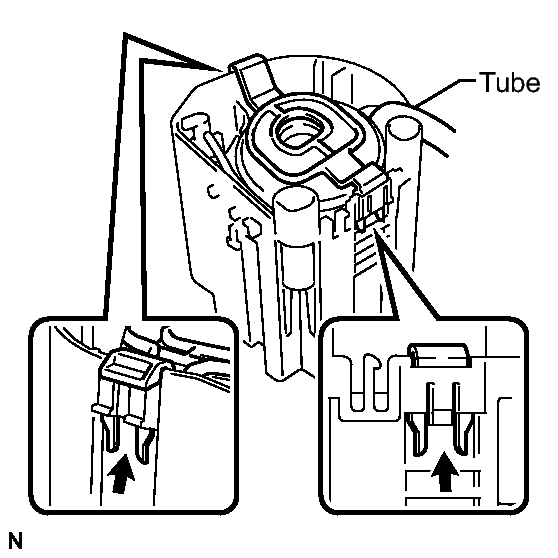 Tube

N