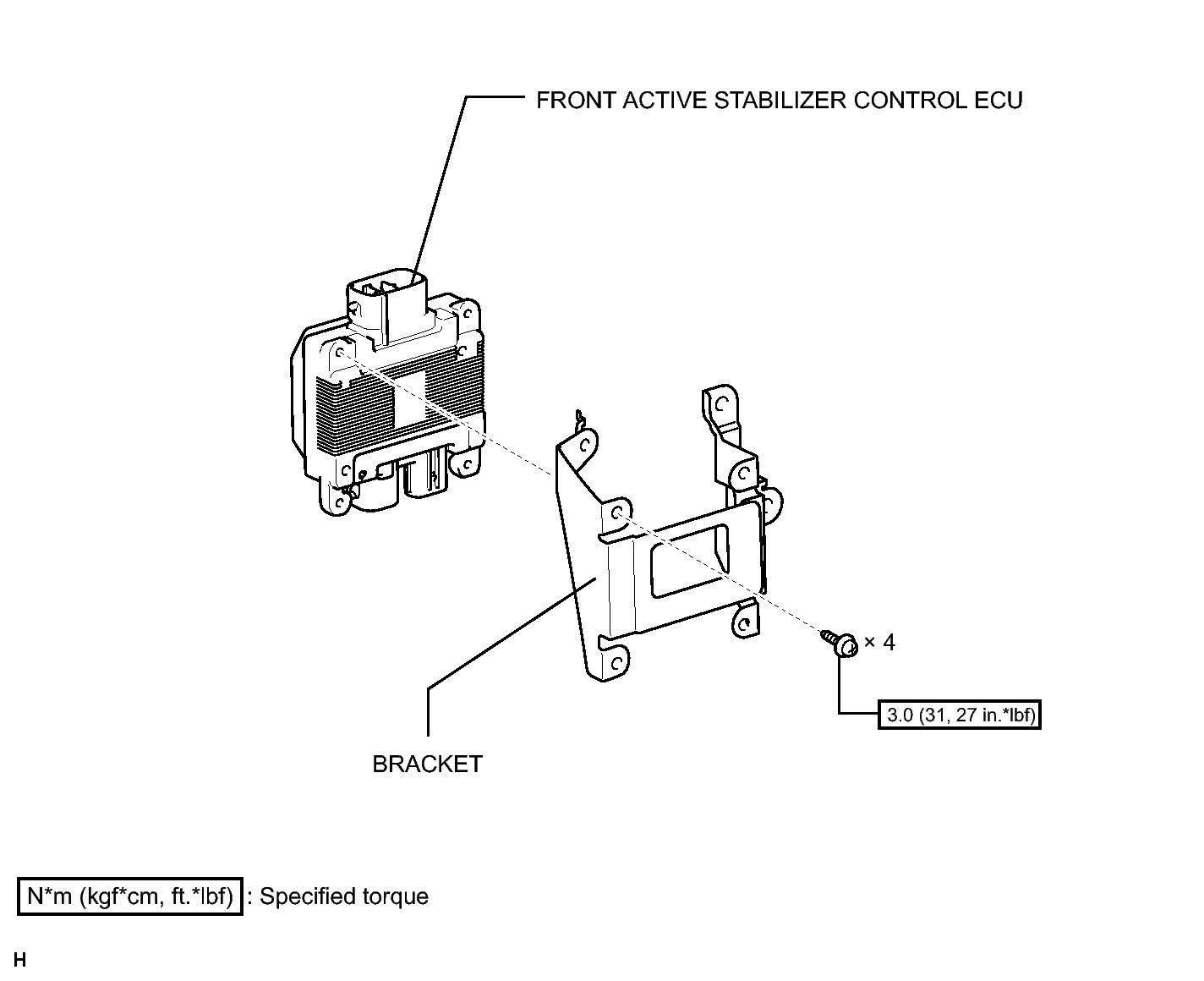 FRONT ACTIVE STABILIZER CONTROL ECU

× 4

3.0 (31, 27 in.*lbf)

BRACKET

N*m (kgf*cm, ft.*lbf) : Specified torque

H