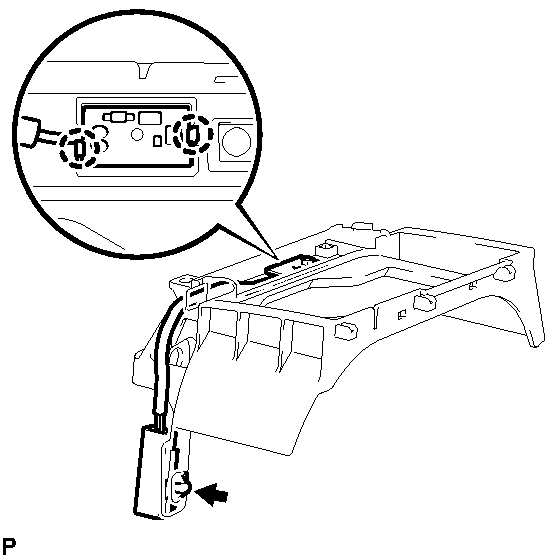 P