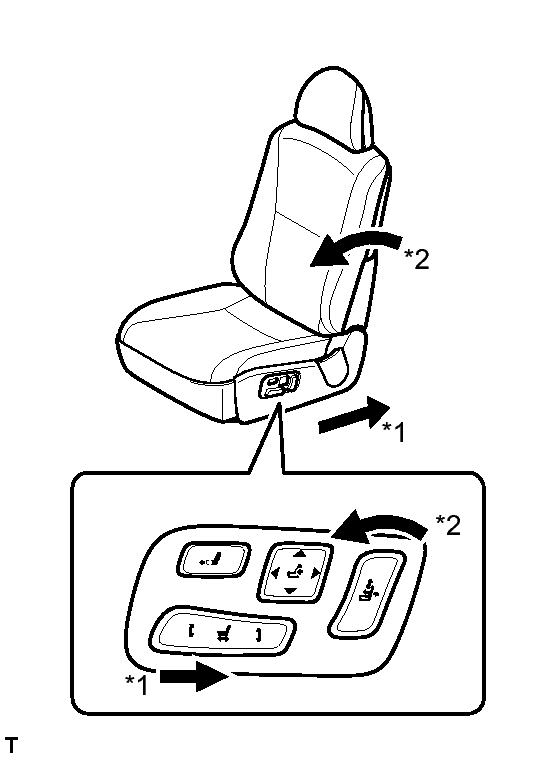 *2

*1

*2

*1

T