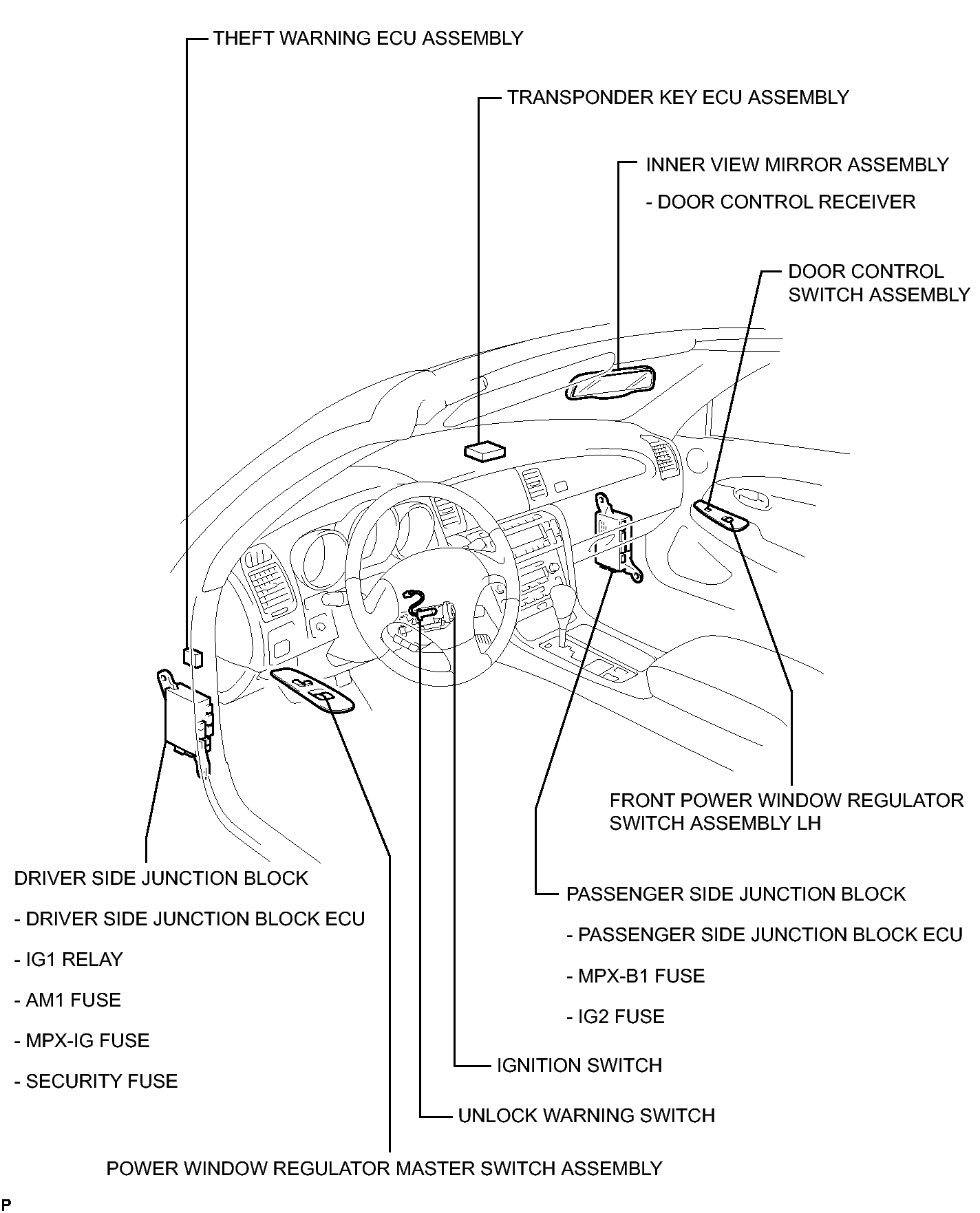 THEFT WARNING ECU ASSEMBLY

TRANSPONDER KEY ECU ASSEMBLY

INNER VIEW MIRROR ASSEMBLY

- DOOR CONTROL RECEIVER

DOOR CONTROL SWITCH ASSEMBLY

FRONT POWER WINDOW REGULATOR SWITCH ASSEMBLY LH

DRIVER SIDE JUNCTION BLOCK

- DRIVER SIDE JUNCTION BLOCK ECU

- IG1 RELAY

- AM1 FUSE

- MPX-IG FUSE

- SECURITY FUSE

PASSENGER SIDE JUNCTION BLOCK

- PASSENGER SIDE JUNCTION BLOCK ECU

- MPX-B1 FUSE

- IG2 FUSE

IGNITION SWITCH

UNLOCK WARNING SWITCH

POWER WINDOW REGULATOR MASTER SWITCH ASSEMBLY

P