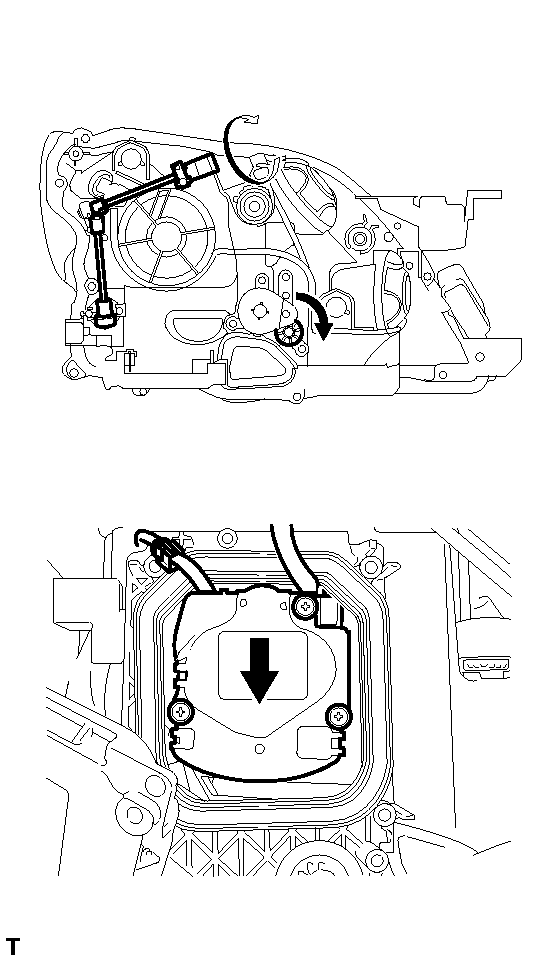 T