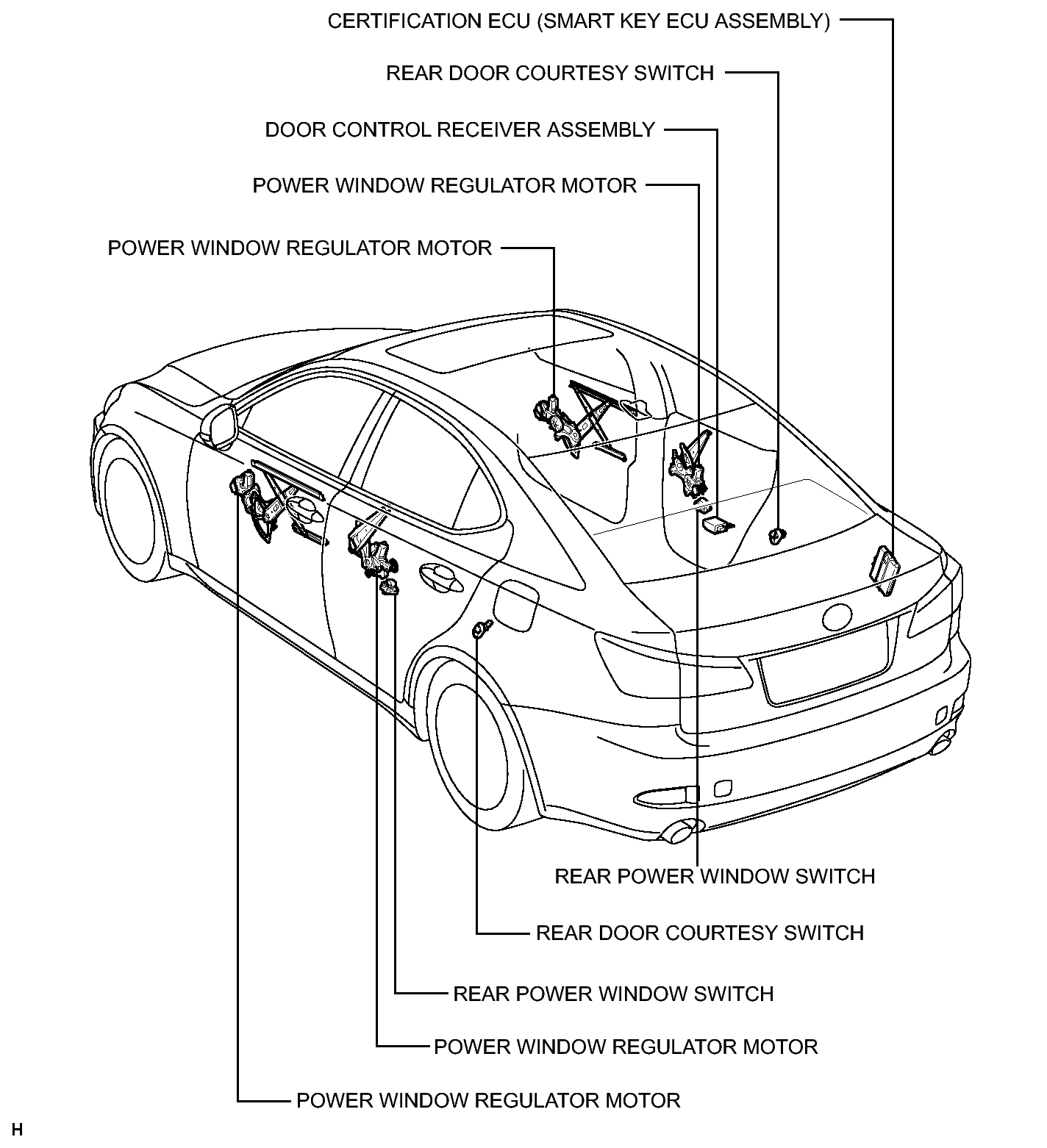 CERTIFICATION ECU (SMART KEY ECU ASSEMBLY)

REAR DOOR COURTESY SWITCH

DOOR CONTROL RECEIVER ASSEMBLY

POWER WINDOW REGULATOR MOTOR

POWER WINDOW REGULATOR MOTOR

REAR POWER WINDOW SWITCH

REAR DOOR COURTESY SWITCH

REAR POWER WINDOW SWITCH

POWER WINDOW REGULATOR MOTOR

POWER WINDOW REGULATOR MOTOR

H