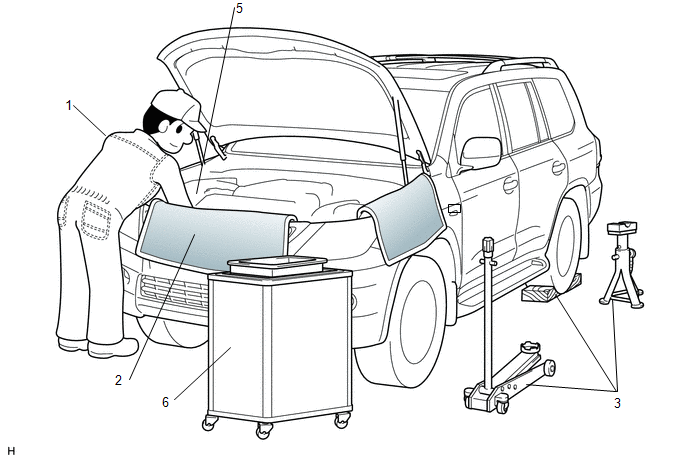 5
1
2
6
3
H