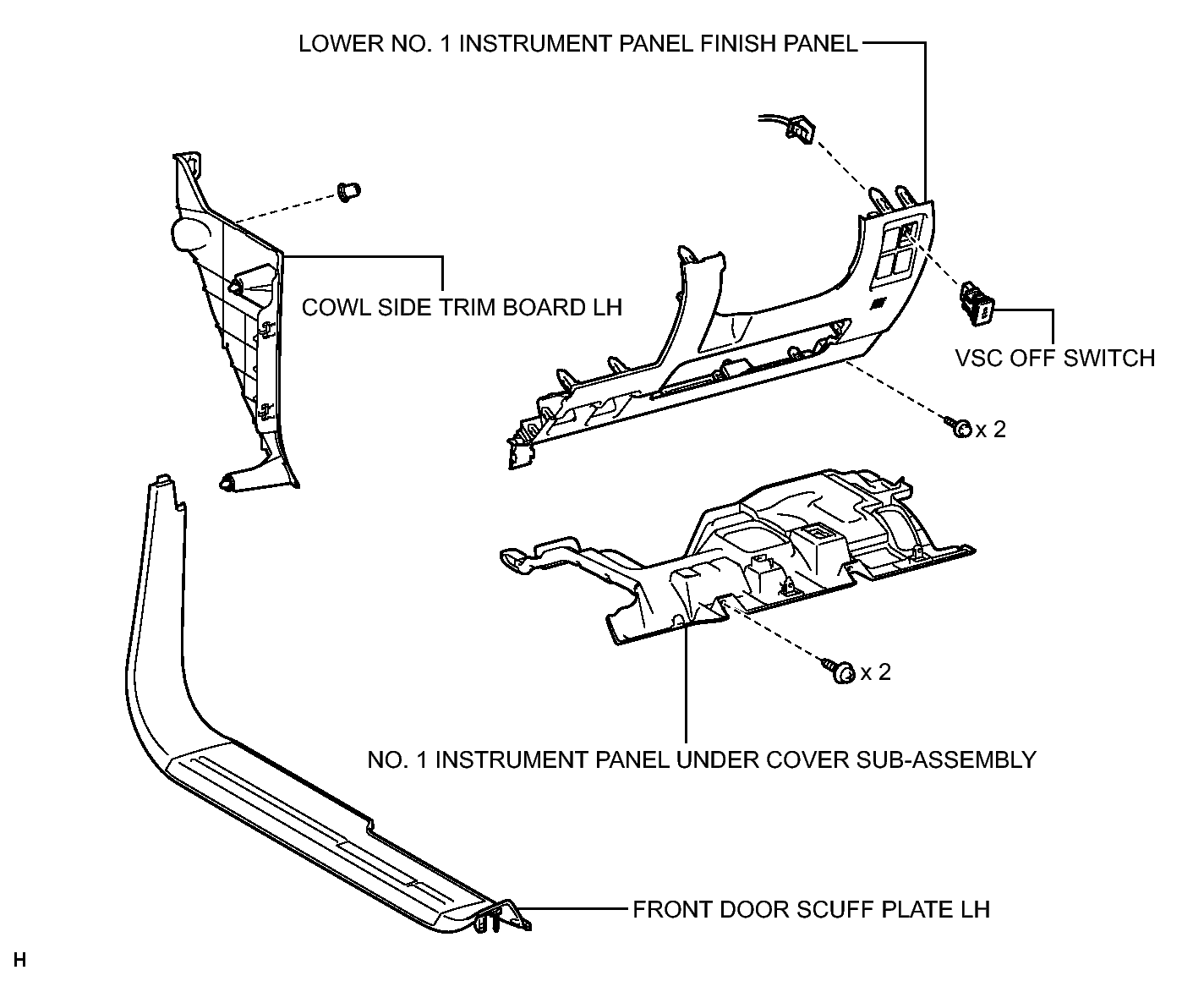 LOWER NO. 1 INSTRUMENT PANEL FINISH PANEL

COWL SIDE TRIM BOARD LH

VSC OFF SWITCH

x 2

x 2

NO. 1 INSTRUMENT PANEL UNDER COVER SUB-ASSEMBLY

FRONT DOOR SCUFF PLATE LH

H