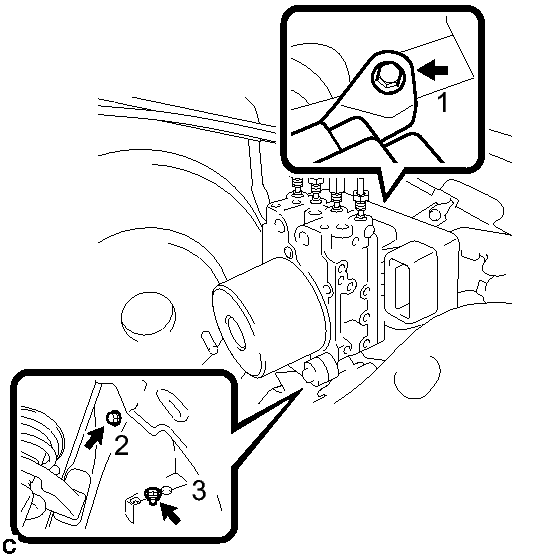 1
2
3
C