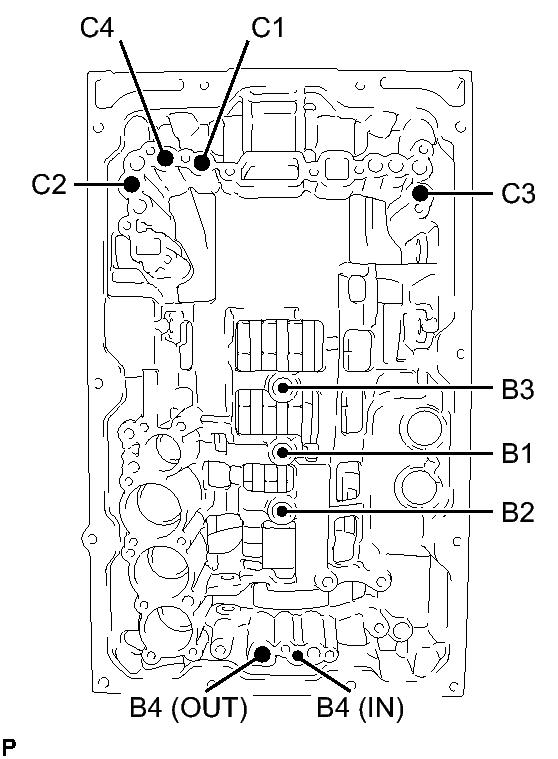 C4
C1
C2
C3
B3
B1
B2
B4 (OUT)
B4 (IN)
P