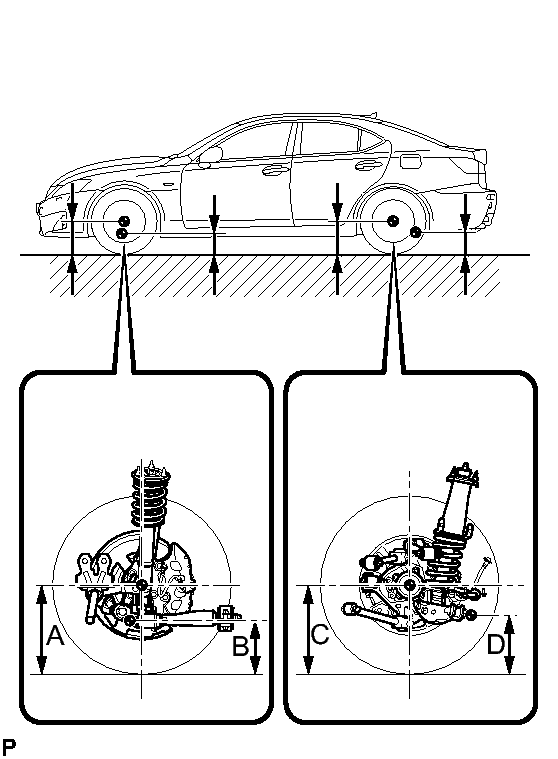 A
B
C
D
P