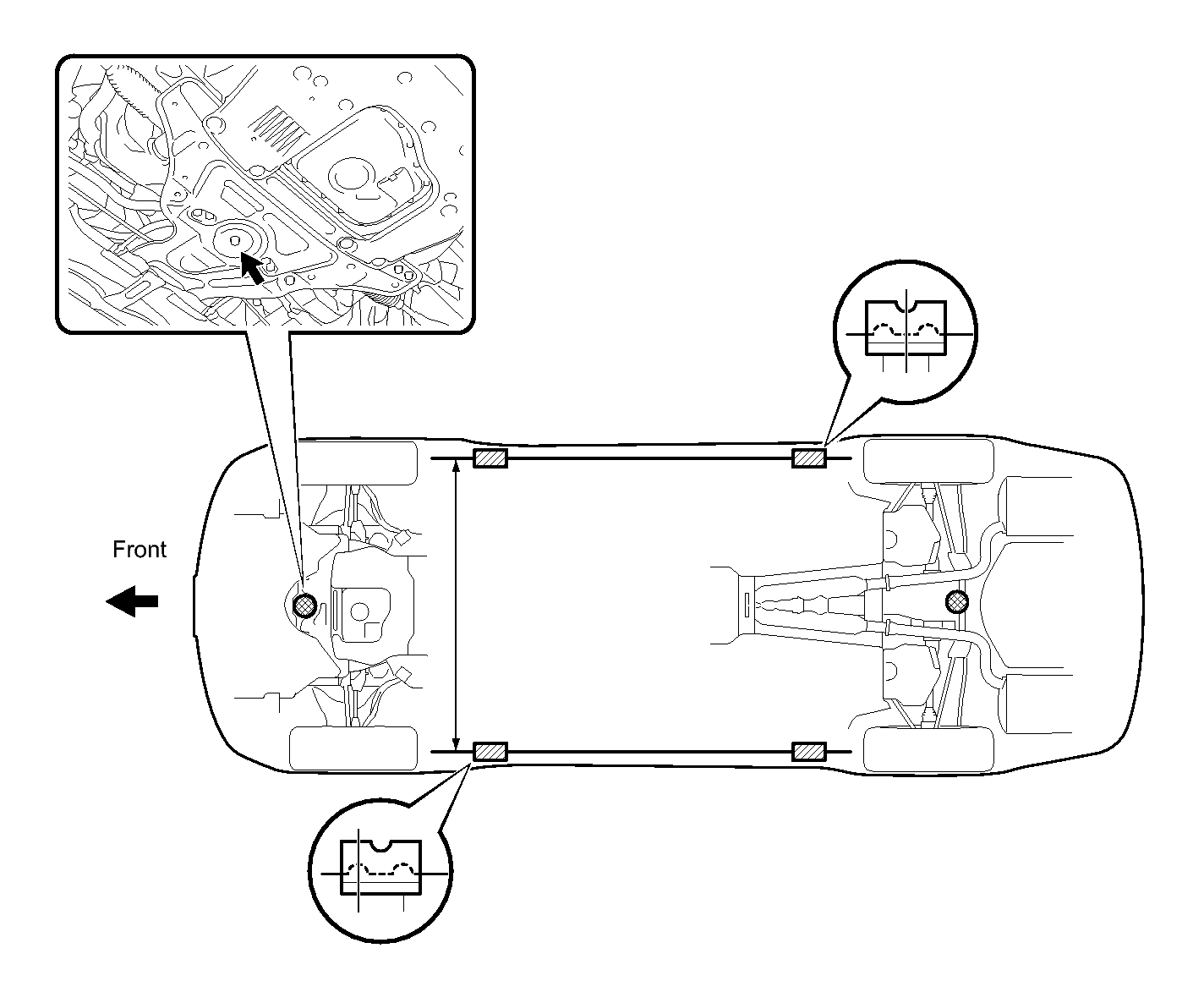 Front