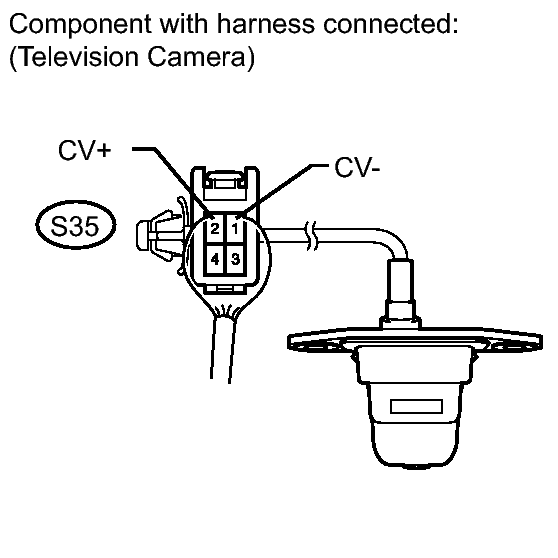 Component with harness connected:
(Television Camera)

CV+
CV-
S35
2
1
4
3