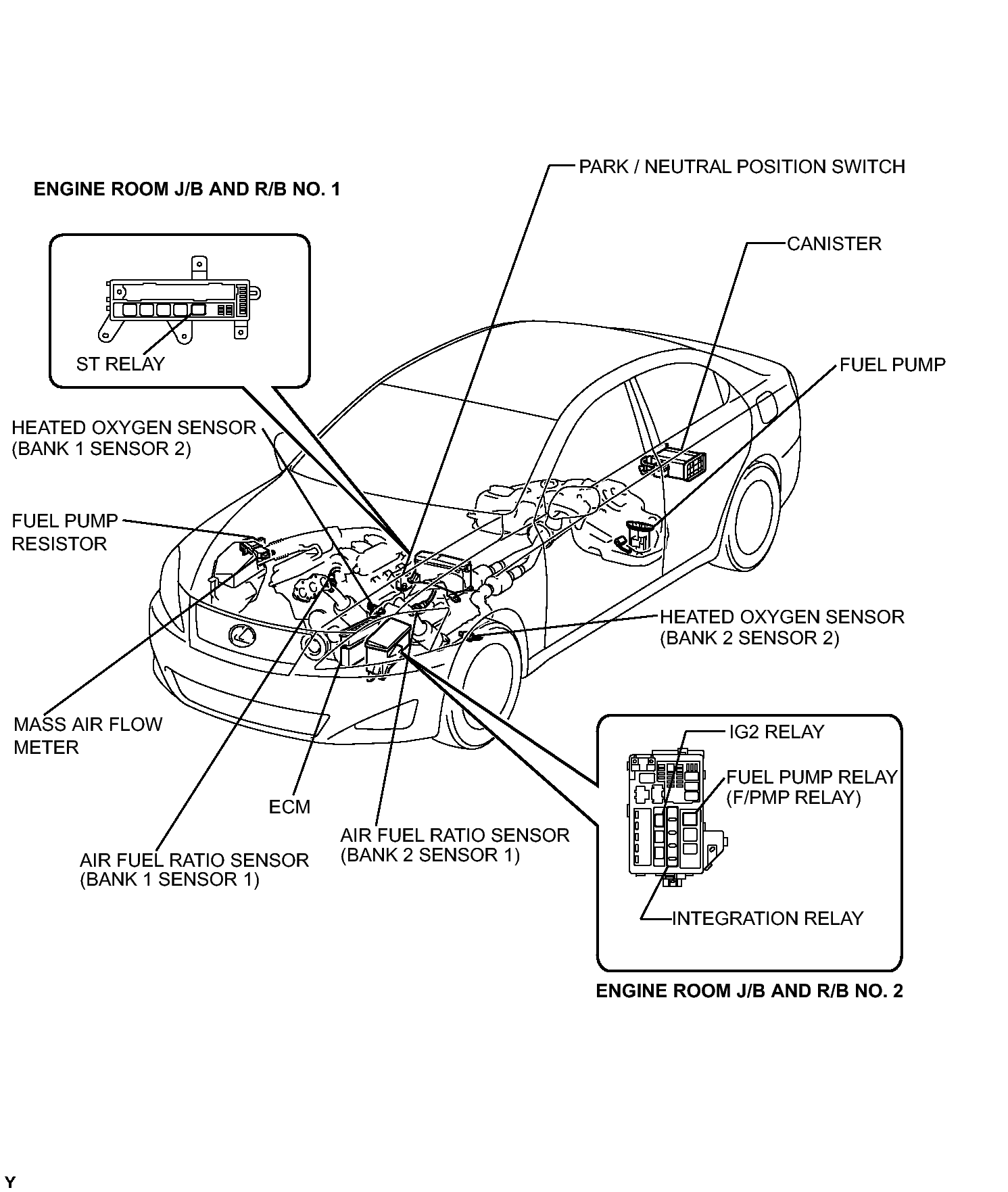 PARK / NEUTRAL POSITION SWITCH

ENGINE ROOM J/B AND R/B NO. 1

CANISTER

ST RELAY

FUEL PUMP

HEATED OXYGEN SENSOR
(BANK 1 SENSOR 2)

FUEL PUMP
RESISTOR

HEATED OXYGEN SENSOR
(BANK 2 SENSOR 2)

MASS AIR FLOW
METER

IG2 RELAY

FUEL PUMP RELAY
(F/PMP RELAY)

ECM

AIR FUEL RATIO SENSOR
(BANK 2 SENSOR 1)

AIR FUEL RATIO SENSOR
(BANK 1 SENSOR 1)

INTEGRATION RELAY

ENGINE ROOM J/B AND R/B NO. 2

Y