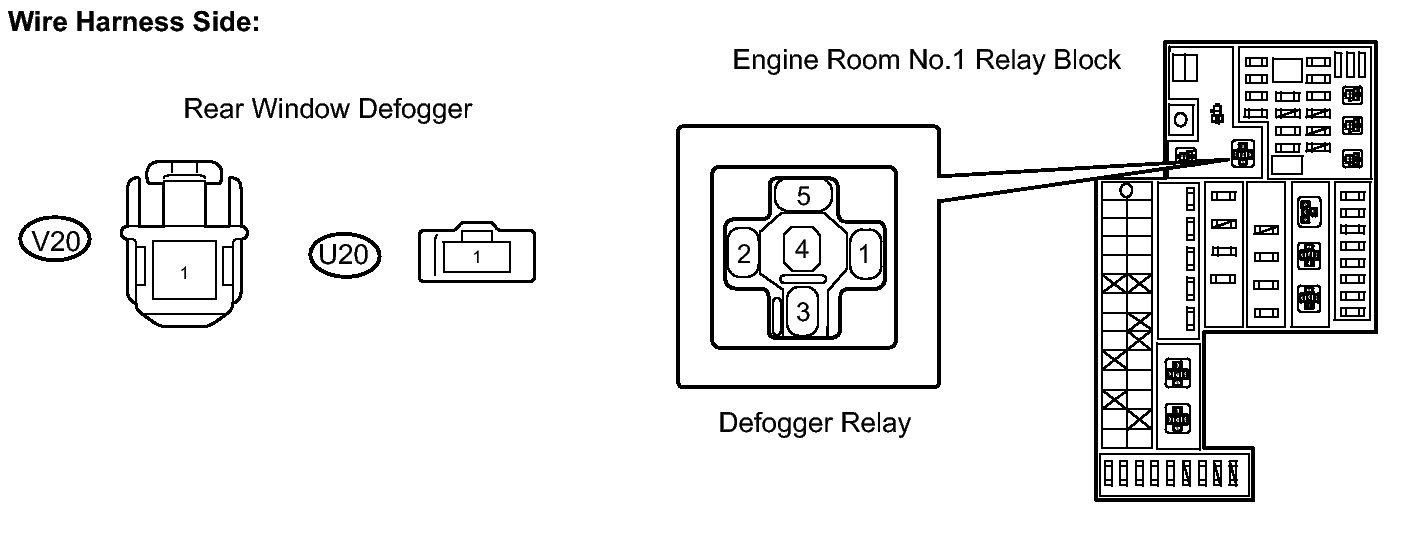 Wire Harness Side:

Rear Window Defogger

V20

1

U20

1

Engine Room No.1 Relay Block

5

2

4

1

3

Defogger Relay