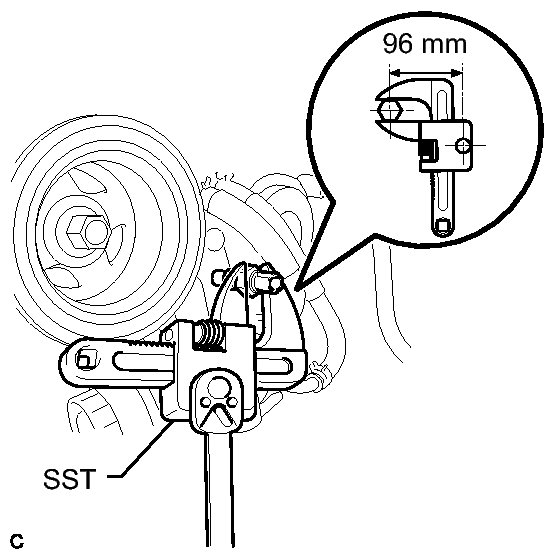 96 mm

SST

C