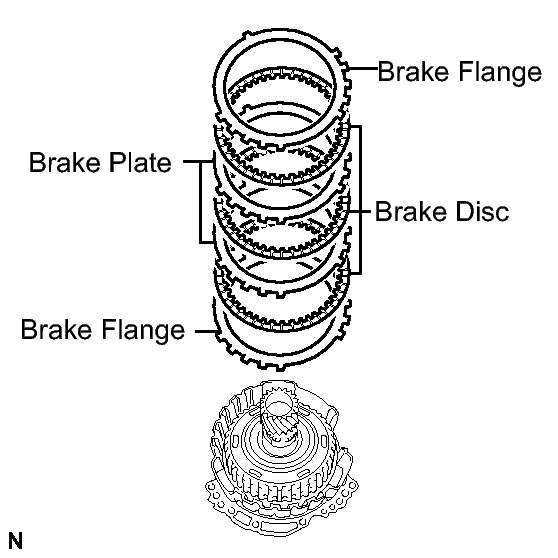 Brake Flange
Brake Plate
Brake Disc
Brake Flange
N