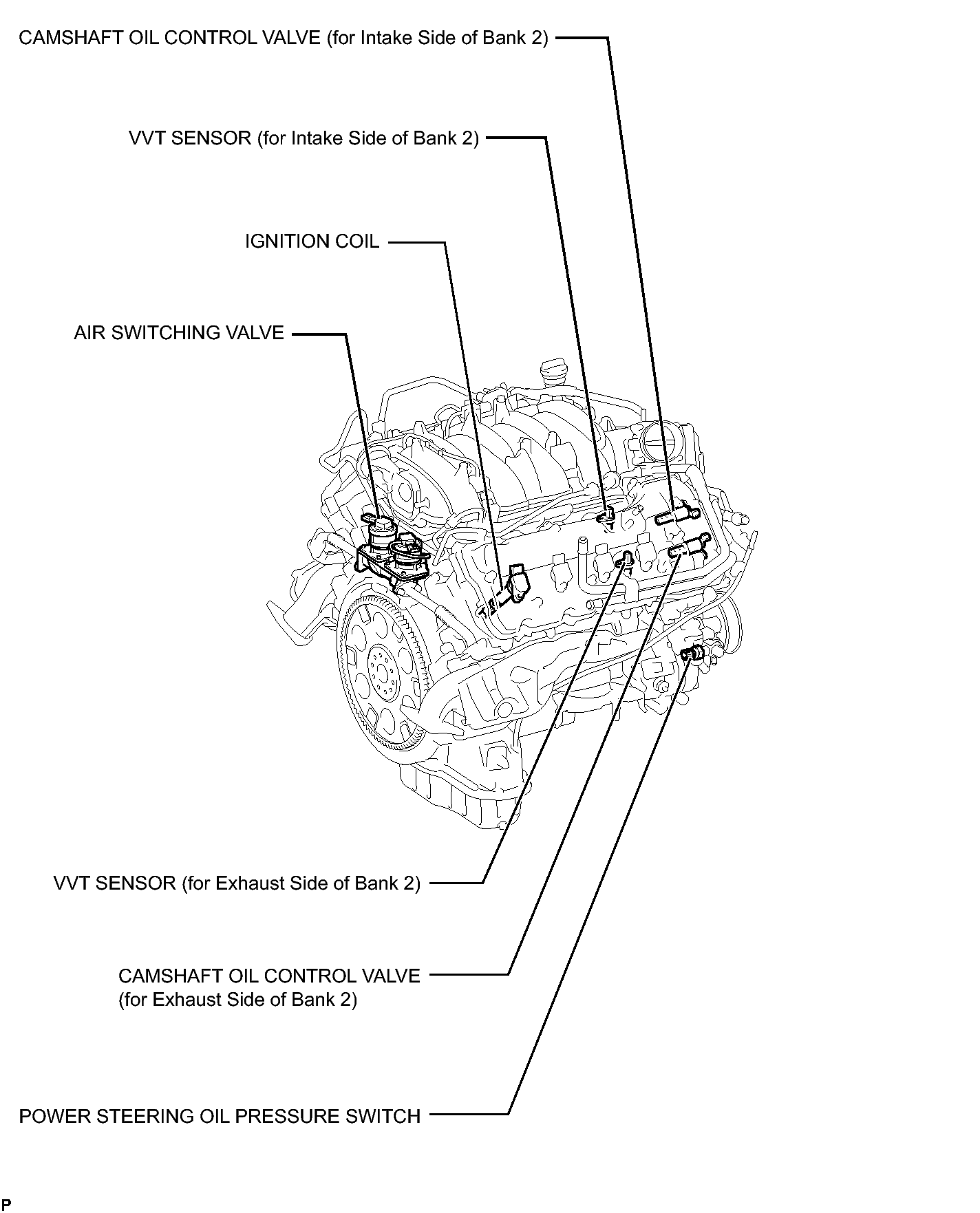 CAMSHAFT OIL CONTROL VALVE (for Intake Side of Bank 2)

VVT SENSOR (for Intake Side of Bank 2)

IGNITION COIL

AIR SWITCHING VALVE

VVT SENSOR (for Exhaust Side of Bank 2)

CAMSHAFT OIL CONTROL VALVE (for Exhaust Side of Bank 2)

POWER STEERING OIL PRESSURE SWITCH

P