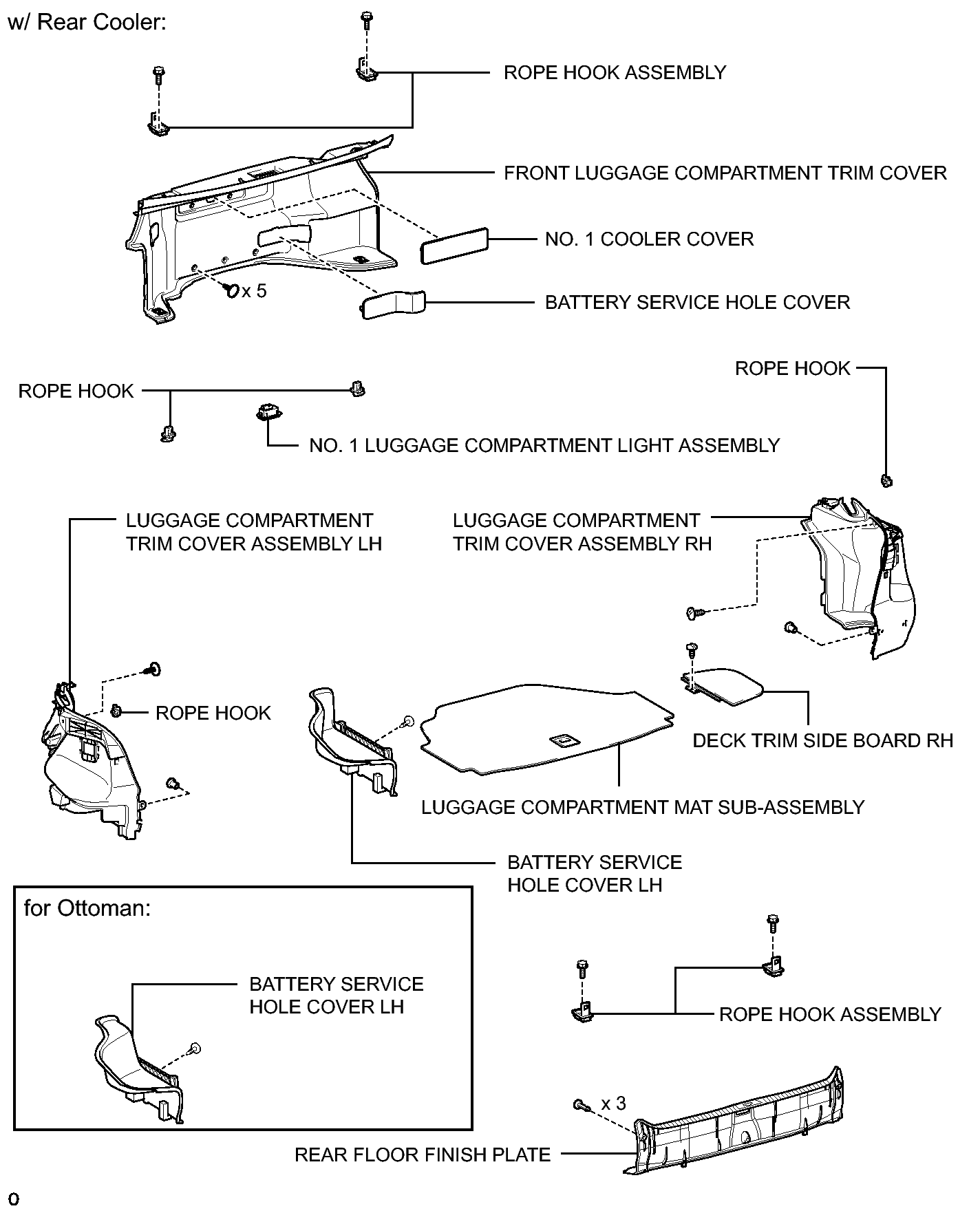 w/ Rear Cooler:

ROPE HOOK ASSEMBLY

FRONT LUGGAGE COMPARTMENT TRIM COVER

NO. 1 COOLER COVER

x 5

BATTERY SERVICE HOLE COVER

ROPE HOOK

ROPE HOOK

NO. 1 LUGGAGE COMPARTMENT LIGHT ASSEMBLY

LUGGAGE COMPARTMENT TRIM COVER ASSEMBLY LH

LUGGAGE COMPARTMENT TRIM COVER ASSEMBLY RH

ROPE HOOK

DECK TRIM SIDE BOARD RH

LUGGAGE COMPARTMENT MAT SUB-ASSEMBLY

BATTERY SERVICE HOLE COVER LH

for Ottoman:

BATTERY SERVICE HOLE COVER LH

ROPE HOOK ASSEMBLY

x 3

REAR FLOOR FINISH PLATE

0