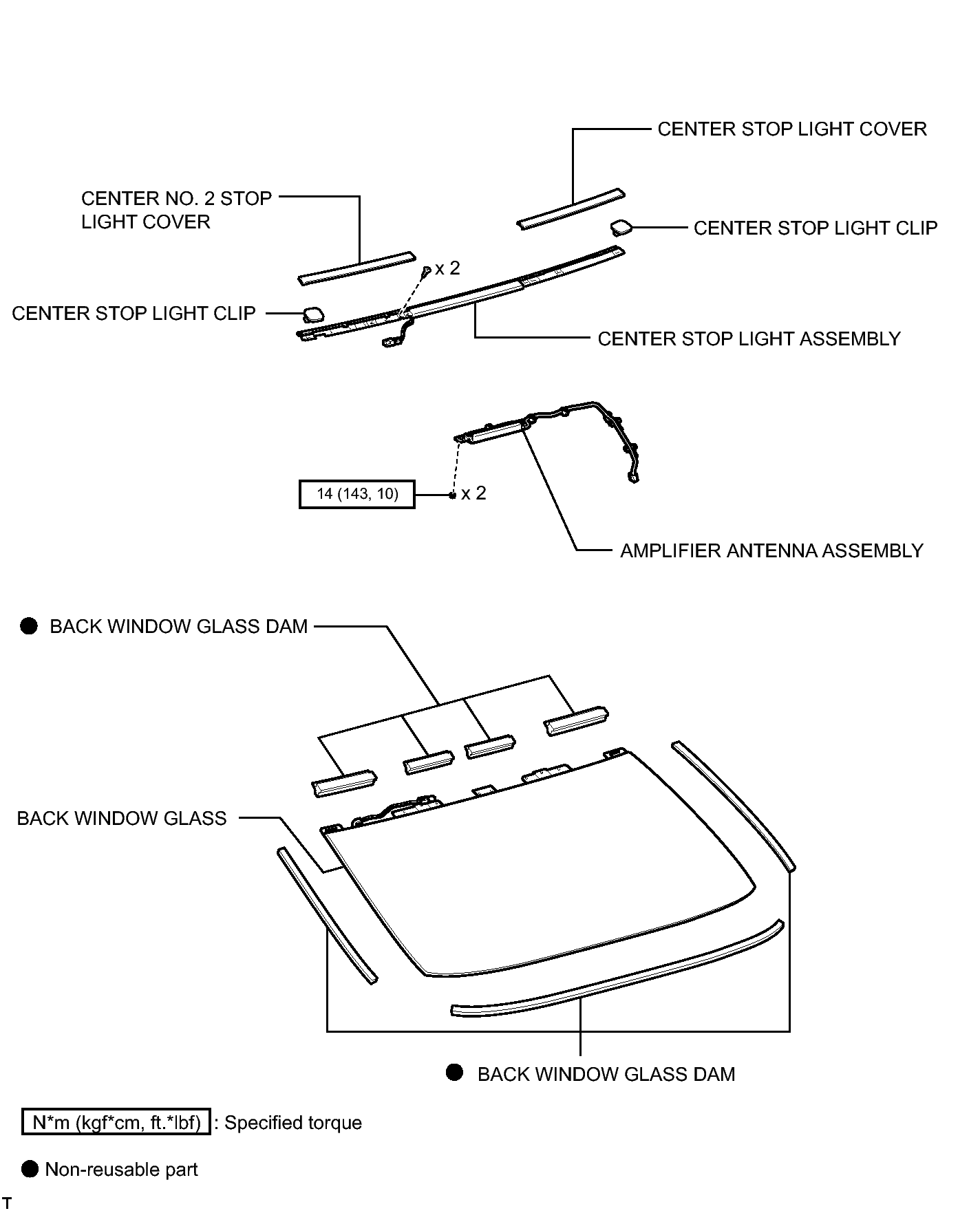 CENTER STOP LIGHT COVER

CENTER NO. 2 STOP LIGHT COVER

CENTER STOP LIGHT CLIP

x 2

CENTER STOP LIGHT CLIP

CENTER STOP LIGHT ASSEMBLY

14 (143, 10)

x 2

AMPLIFIER ANTENNA ASSEMBLY

● BACK WINDOW GLASS DAM

BACK WINDOW GLASS

● BACK WINDOW GLASS DAM

N*m (kgf*cm, ft.*lbf) : Specified torque

● Non-reusable part

T