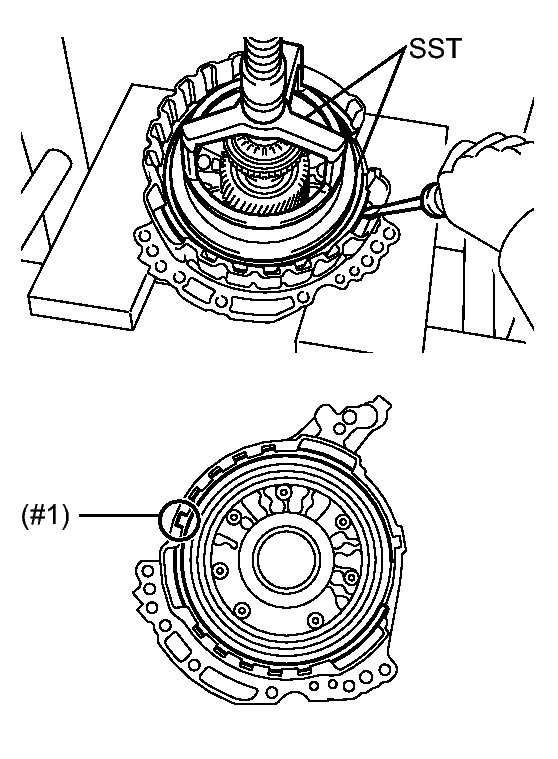 SST

(#1)