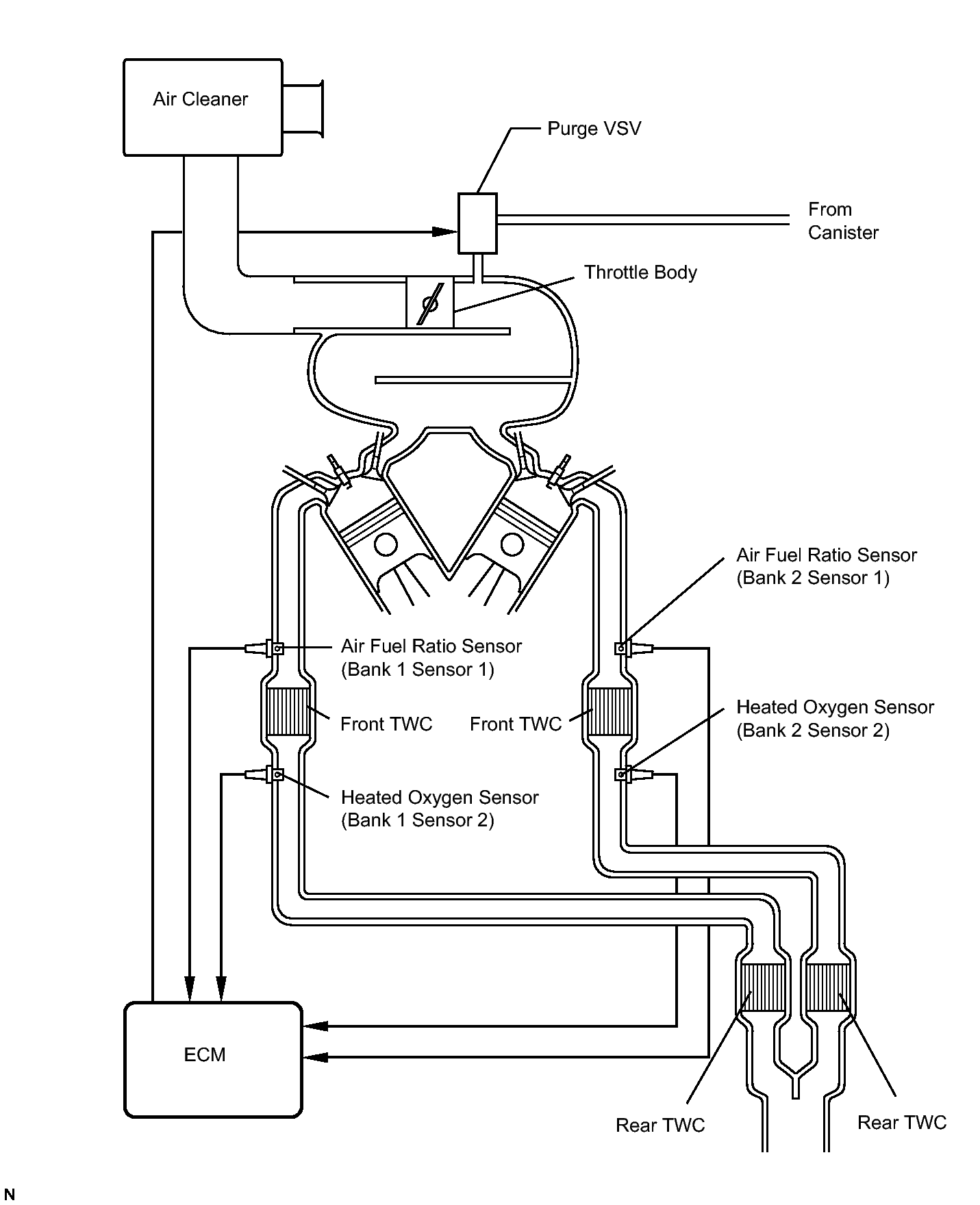 Air Cleaner

Purge VSV

From Canister

Throttle Body

Air Fuel Ratio Sensor (Bank 2 Sensor 1)

Air Fuel Ratio Sensor (Bank 1 Sensor 1)

Front TWC

Front TWC

Heated Oxygen Sensor (Bank 2 Sensor 2)

Heated Oxygen Sensor (Bank 1 Sensor 2)

ECM

Rear TWC

Rear TWC

N