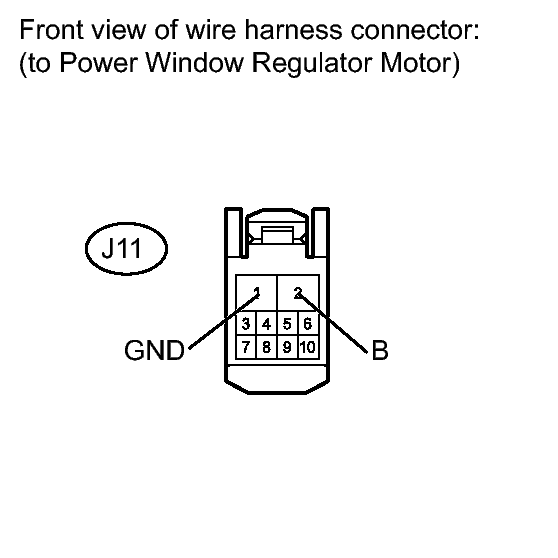 Front view of wire harness connector:
(to Power Window Regulator Motor)

J11

1 2
3 4 5 6
7 8 9 10

GND

B