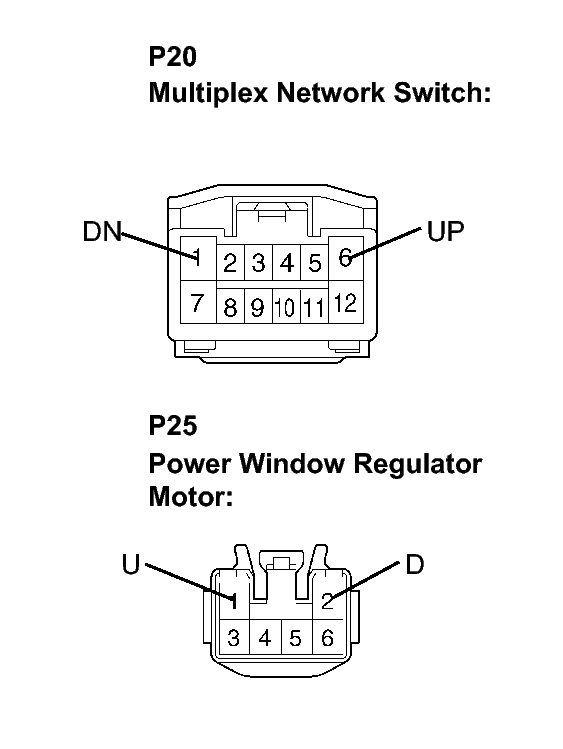 P20
Multiplex Network Switch:

DN
UP
1 2 3 4 5 6
7 8 9 10 11 12

P25
Power Window Regulator Motor:

U
D
1 2
3 4 5 6