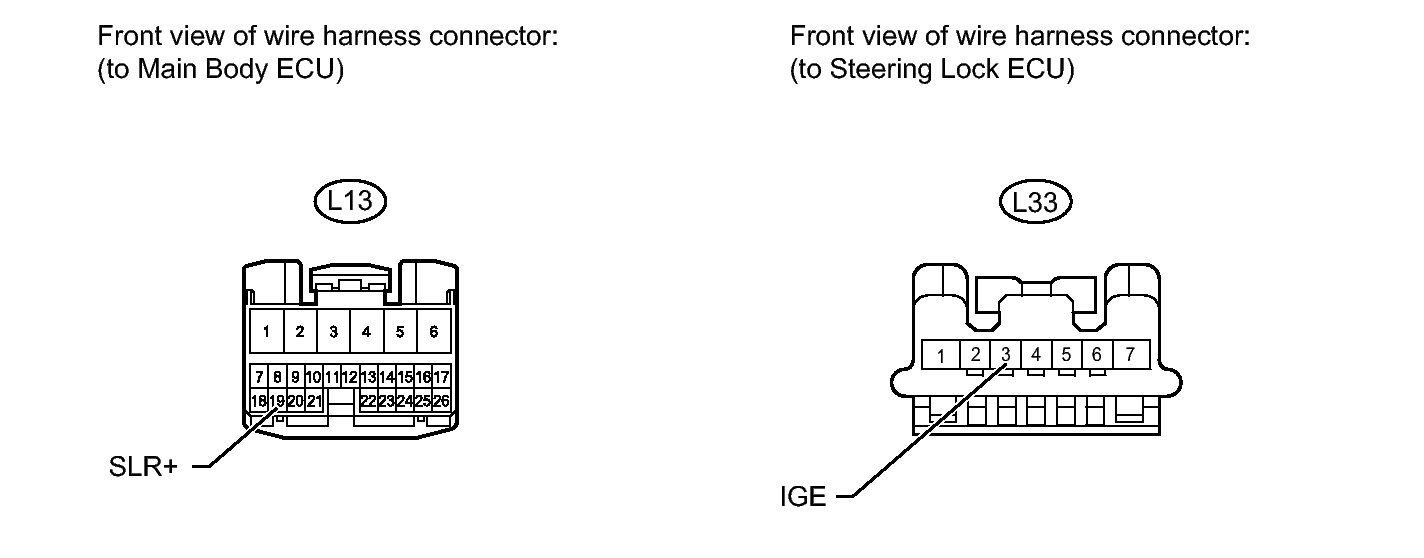 Front view of wire harness connector:
(to Main Body ECU)

L13

1 2 3 4 5 6
7 8 9 10 11 12 13 14 15 16 17
18 19 20 21 22 23 24 25 26

SLR+

Front view of wire harness connector:
(to Steering Lock ECU)

L33

1 2 3 4 5 6 7

IGE