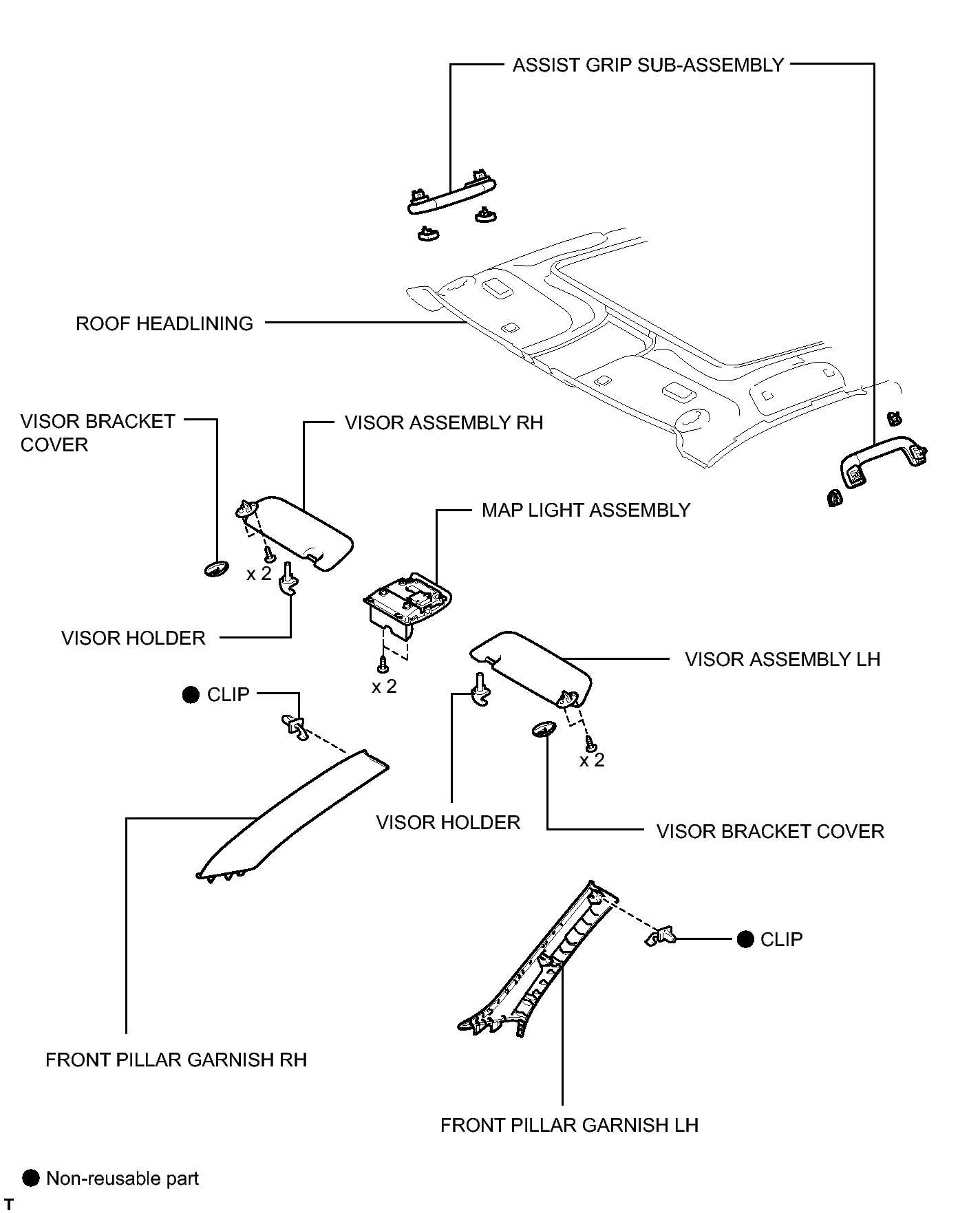 ASSIST GRIP SUB-ASSEMBLY

ROOF HEADLINING

VISOR BRACKET COVER

VISOR ASSEMBLY RH

MAP LIGHT ASSEMBLY

x 2

VISOR HOLDER

x 2

VISOR ASSEMBLY LH

● CLIP

x 2

VISOR HOLDER

VISOR BRACKET COVER

● CLIP

FRONT PILLAR GARNISH RH

FRONT PILLAR GARNISH LH

● Non-reusable part

T