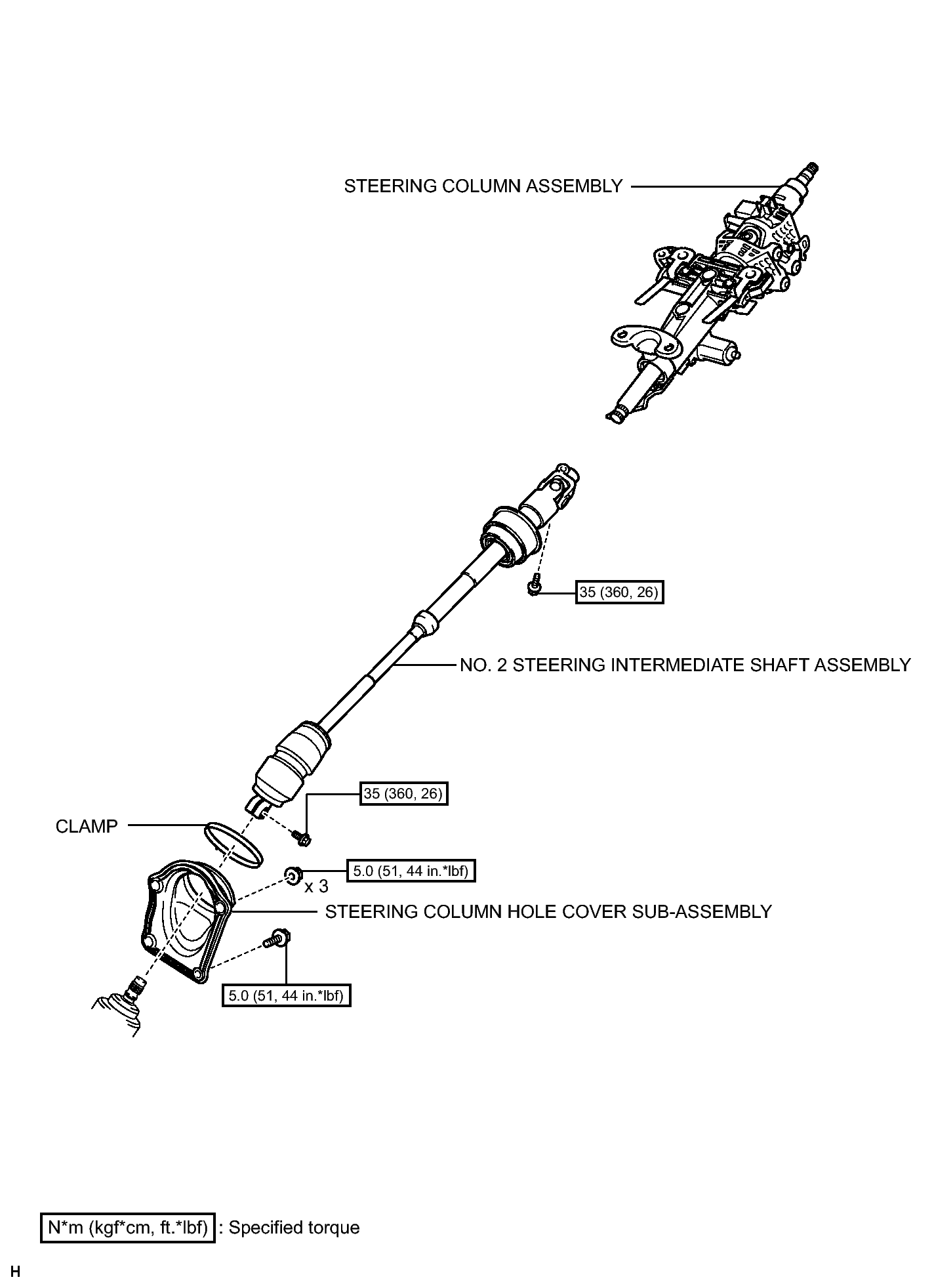 STEERING COLUMN ASSEMBLY

35 (360, 26)

NO. 2 STEERING INTERMEDIATE SHAFT ASSEMBLY

35 (360, 26)

CLAMP

5.0 (51, 44 in.*lbf)

x 3

STEERING COLUMN HOLE COVER SUB-ASSEMBLY

5.0 (51, 44 in.*lbf)

N*m (kgf*cm, ft.*lbf) : Specified torque

H