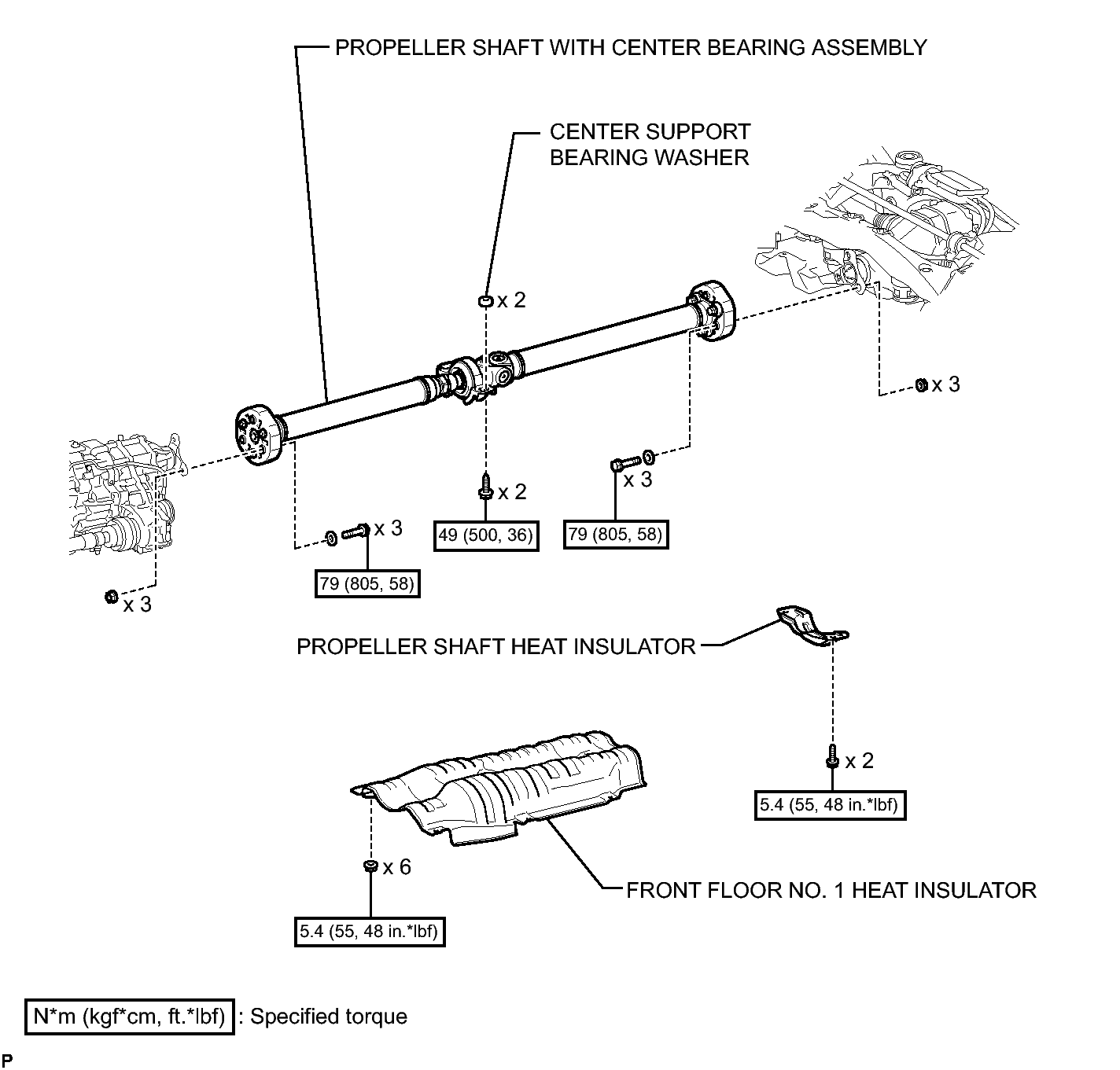 PROPELLER SHAFT WITH CENTER BEARING ASSEMBLY

CENTER SUPPORT BEARING WASHER

x 2

x 3

x 2

x 3

49 (500, 36)

79 (805, 58)

x 3

79 (805, 58)

x 3

PROPELLER SHAFT HEAT INSULATOR

x 2

5.4 (55, 48 in.*lbf)

x 6

FRONT FLOOR NO. 1 HEAT INSULATOR

5.4 (55, 48 in.*lbf)

N*m (kgf*cm, ft.*lbf) : Specified torque

P