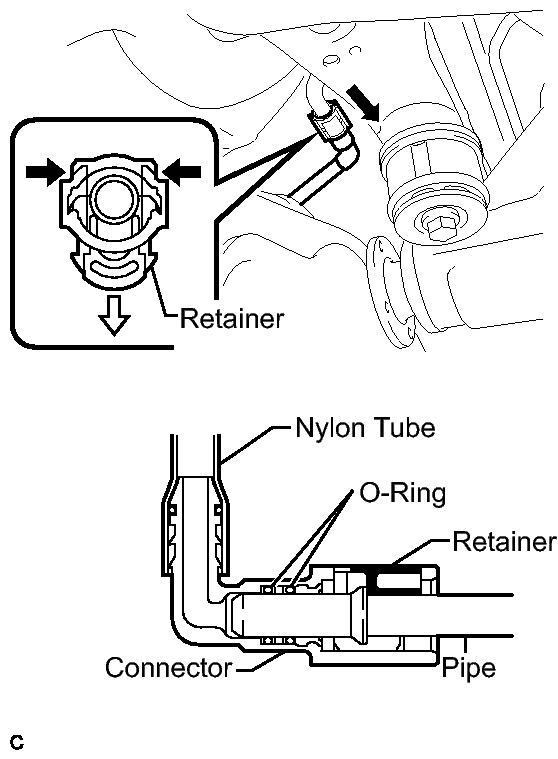 Retainer

Nylon Tube

O-Ring

Retainer

Connector

Pipe

C