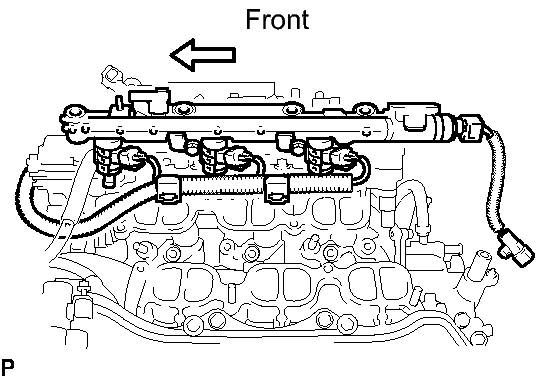 Front

P